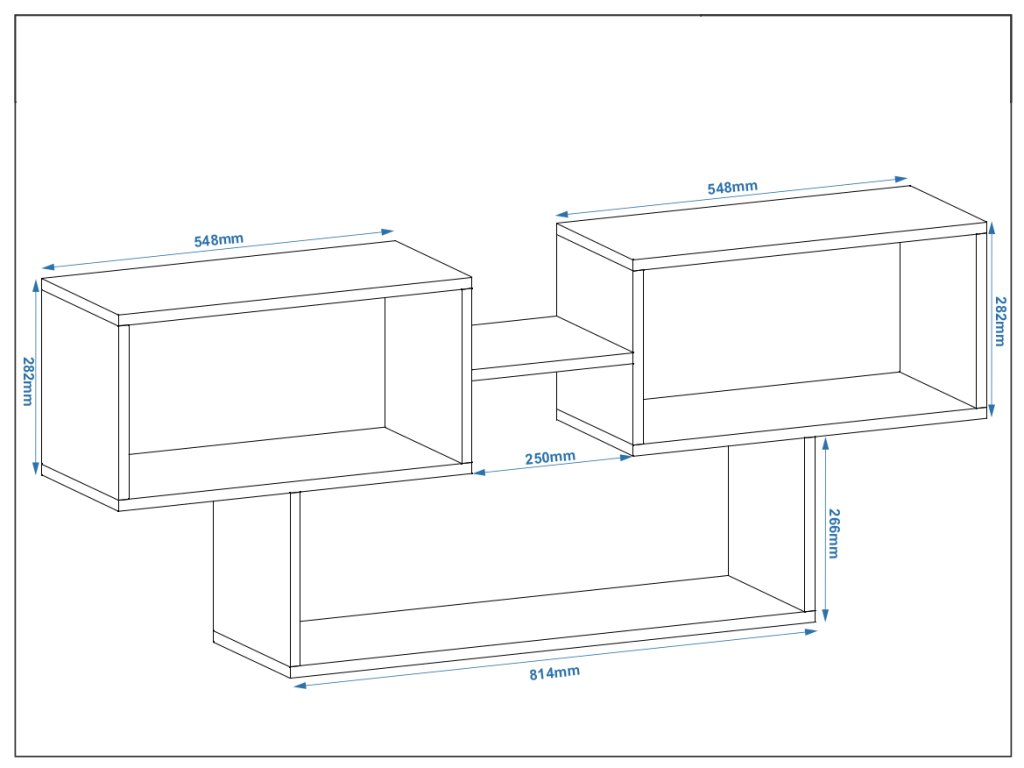 548mm
548mm
282mm
282mm
250mm
266mm
814mm