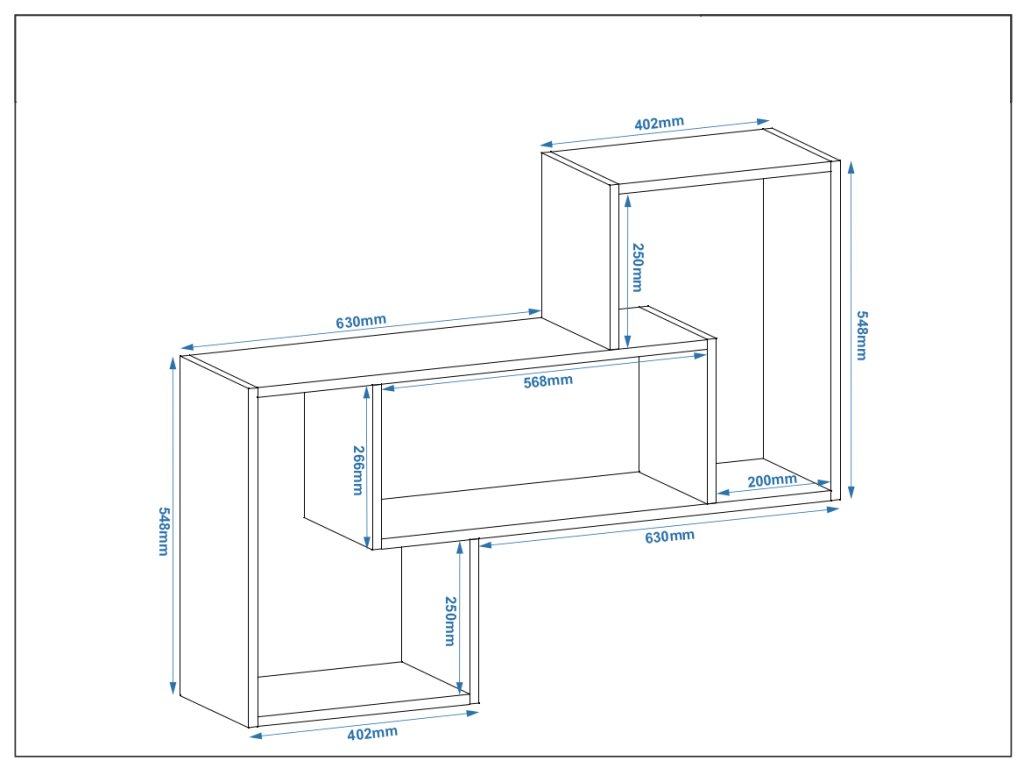 402mm
250mm
548mm
630mm
568mm
266mm
200mm
630mm
548mm
250mm
402mm