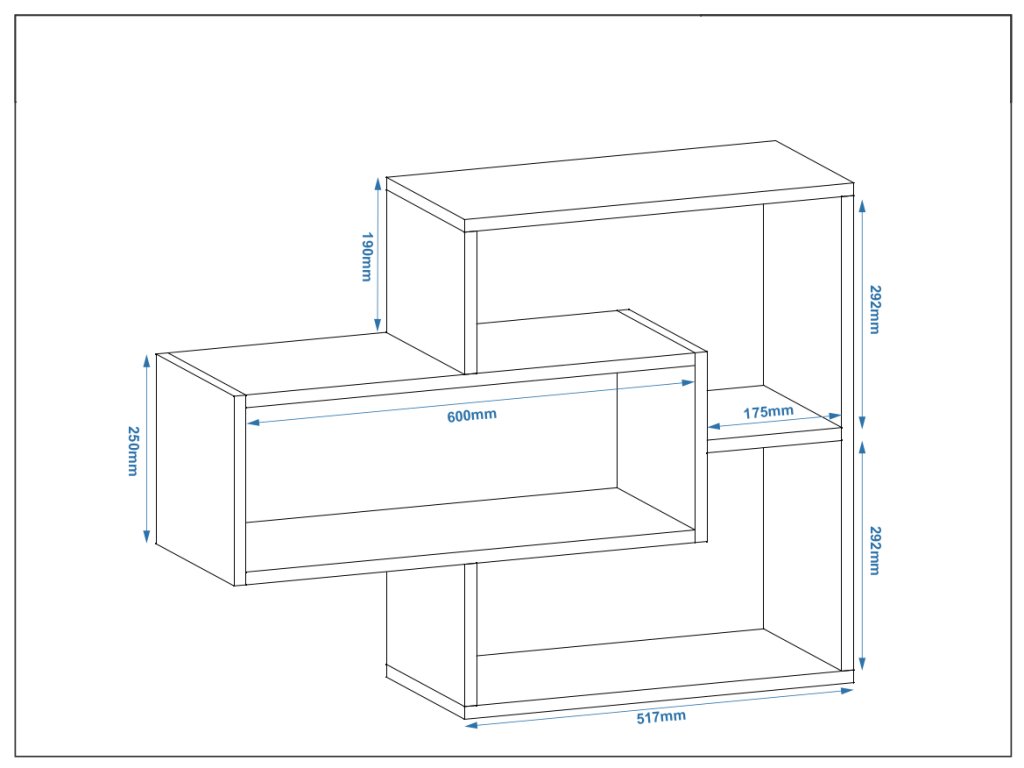 190mm
292mm
250mm
600mm
175mm
292mm
517mm