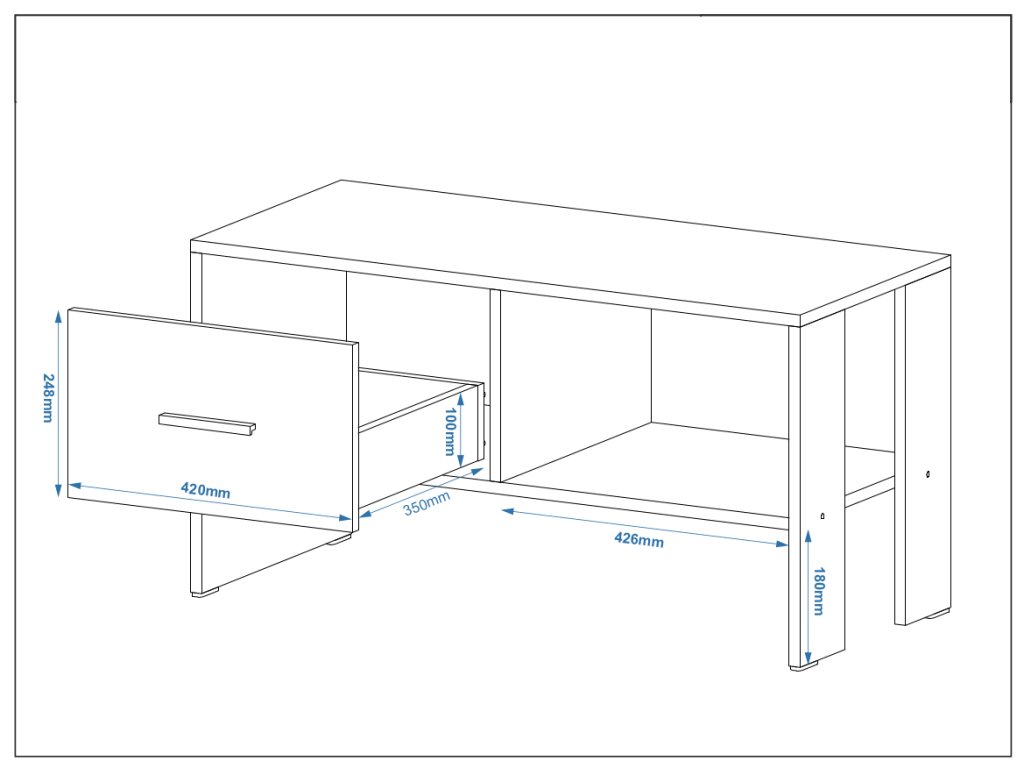 248mm
420mm
100mm
350mm
426mm
180mm