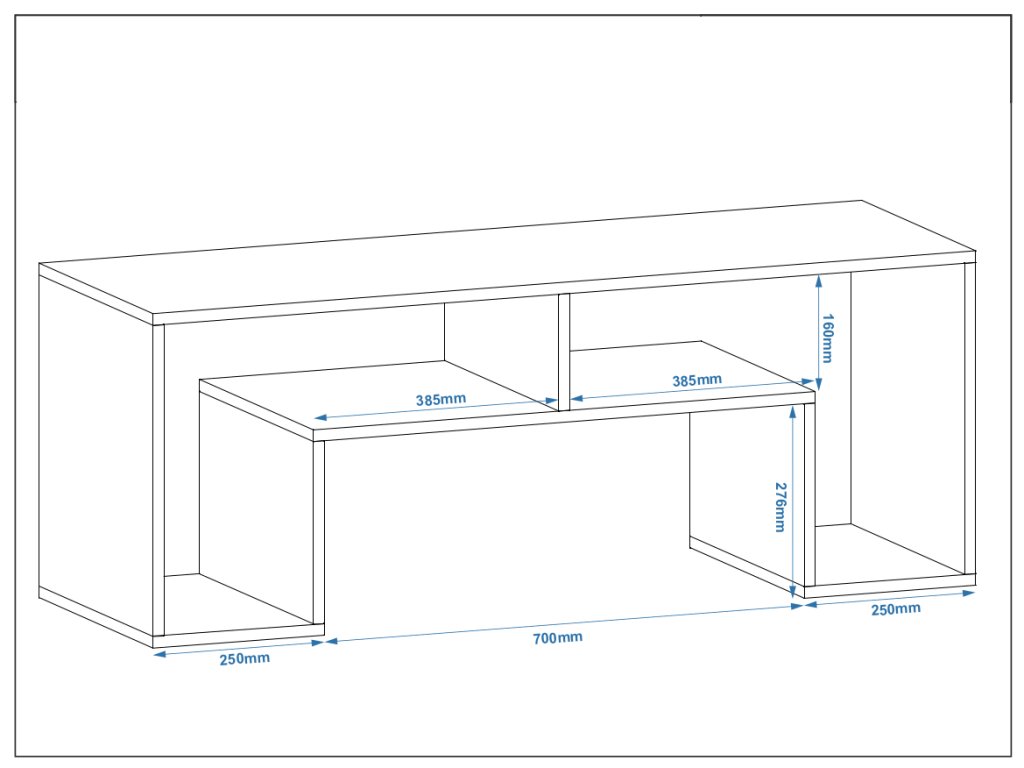 160mm
385mm
385mm
276mm
250mm
700mm
250mm