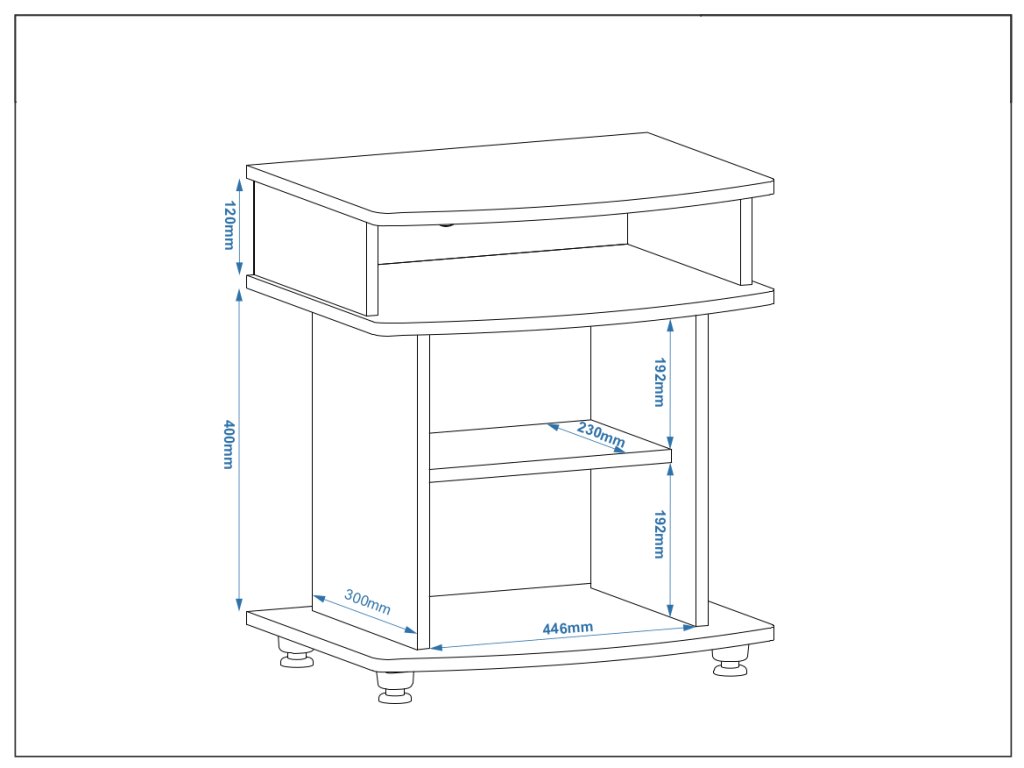 120mm
400mm
192mm
230mm
192mm
300mm
446mm