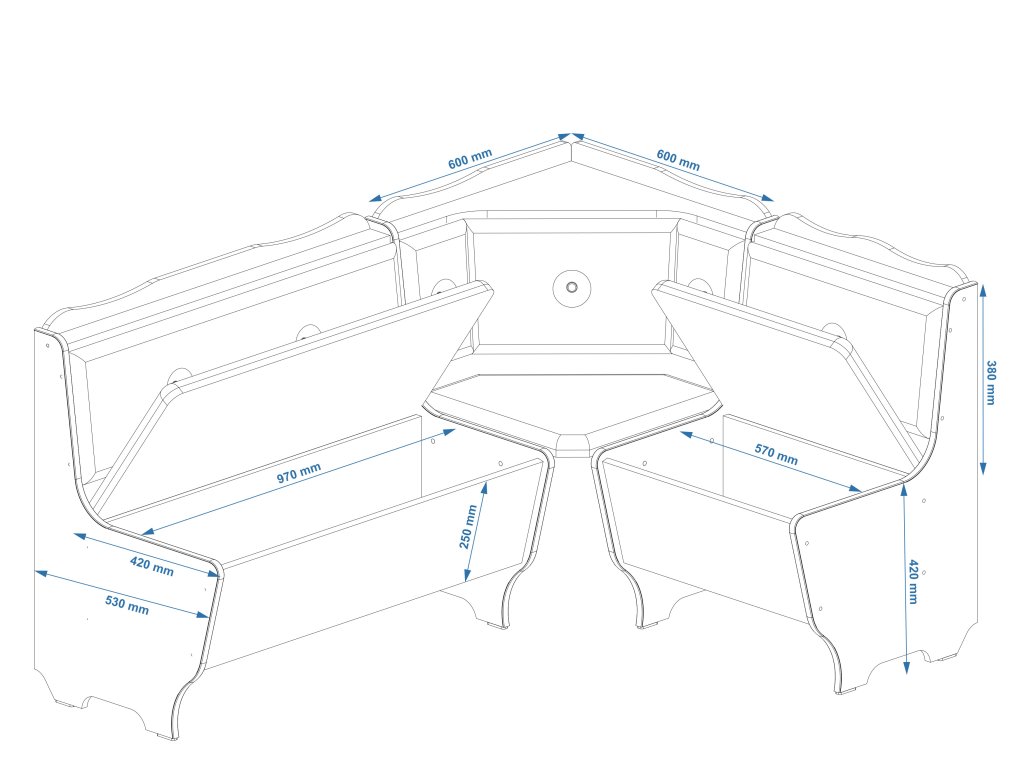 600 mm
600 mm
380 mm
970 mm
570 mm
250 mm
420 mm
420 mm
530 mm