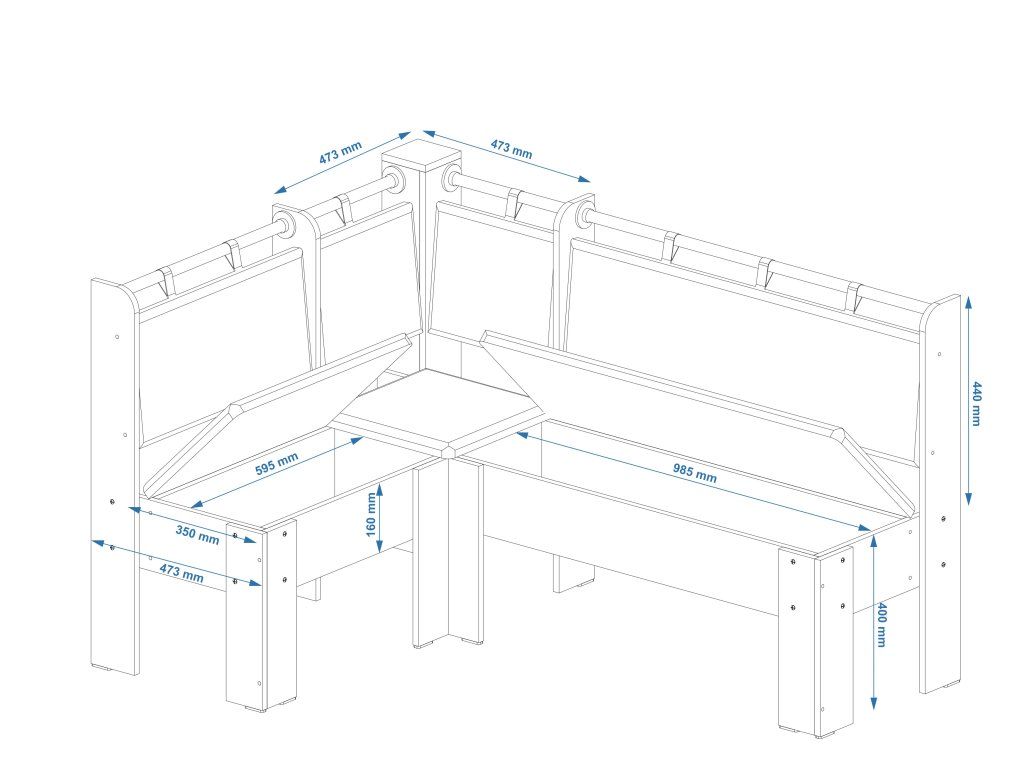 473 mm
473 mm
440 mm
595 mm
985 mm
160 mm
350 mm
473 mm
400 mm