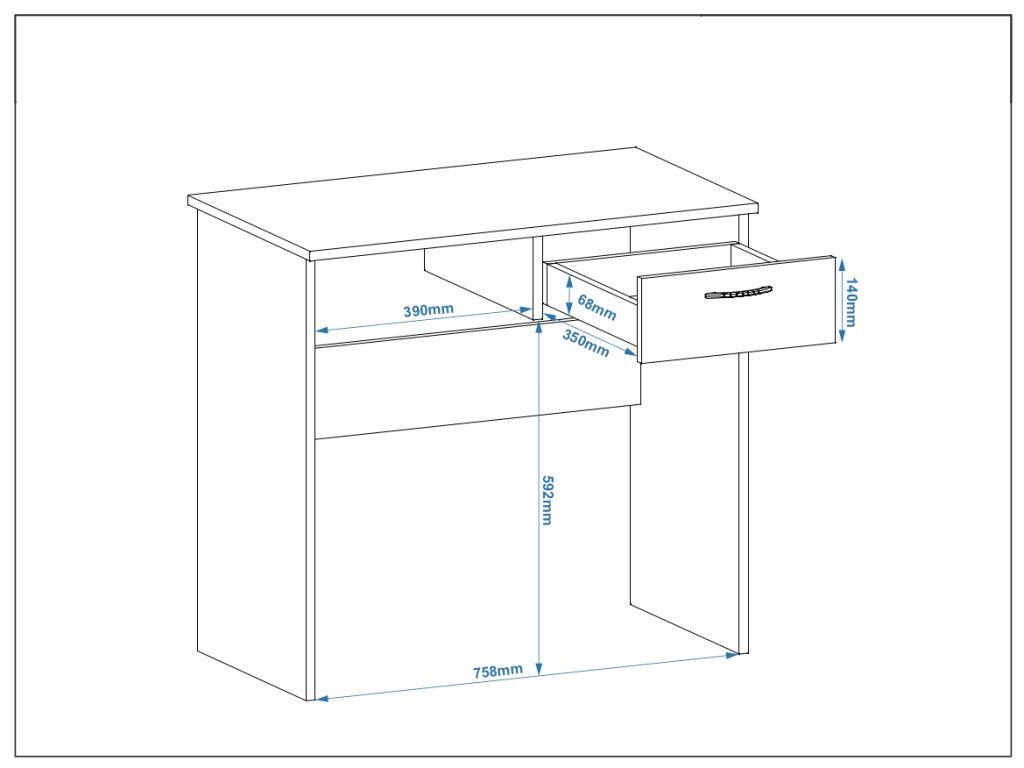 390mm
68mm
350mm
140mm
592mm
758mm