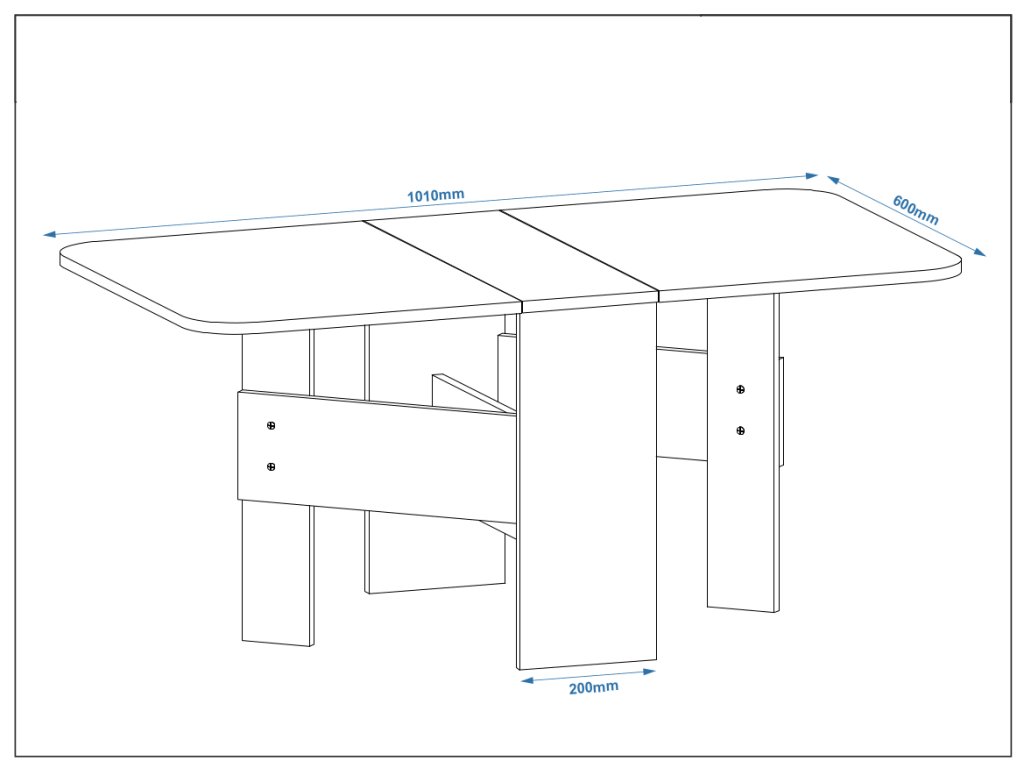 1010mm
600mm
200mm