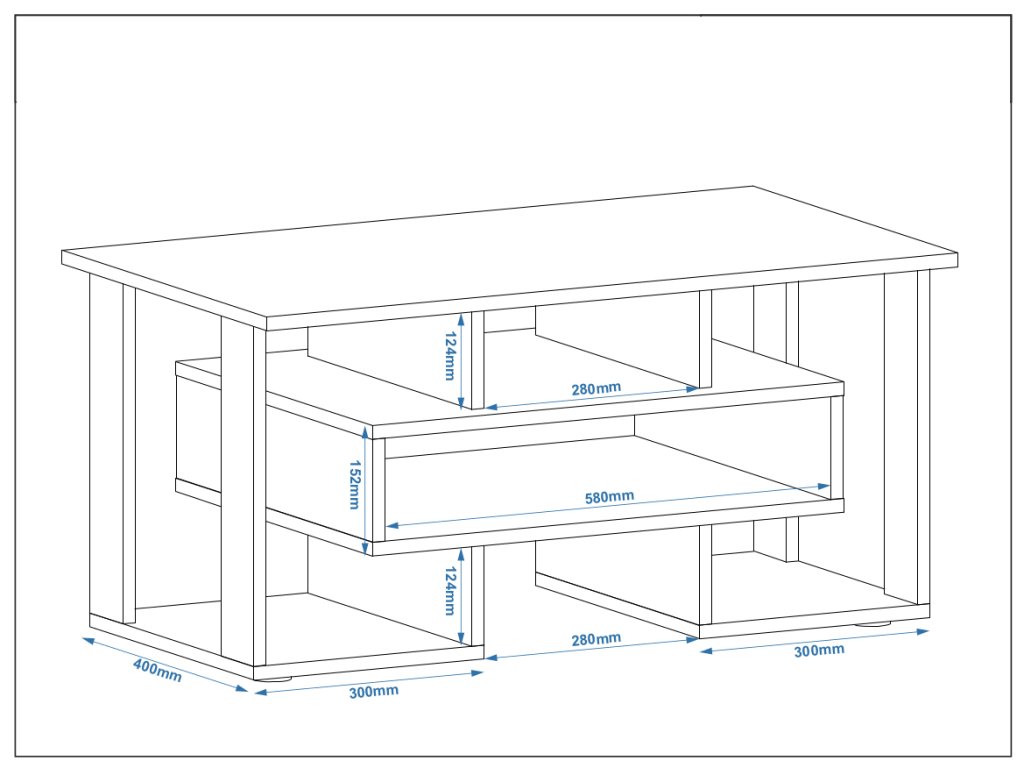 124mm
280mm
152mm
580mm
124mm
280mm
300mm
400mm
300mm