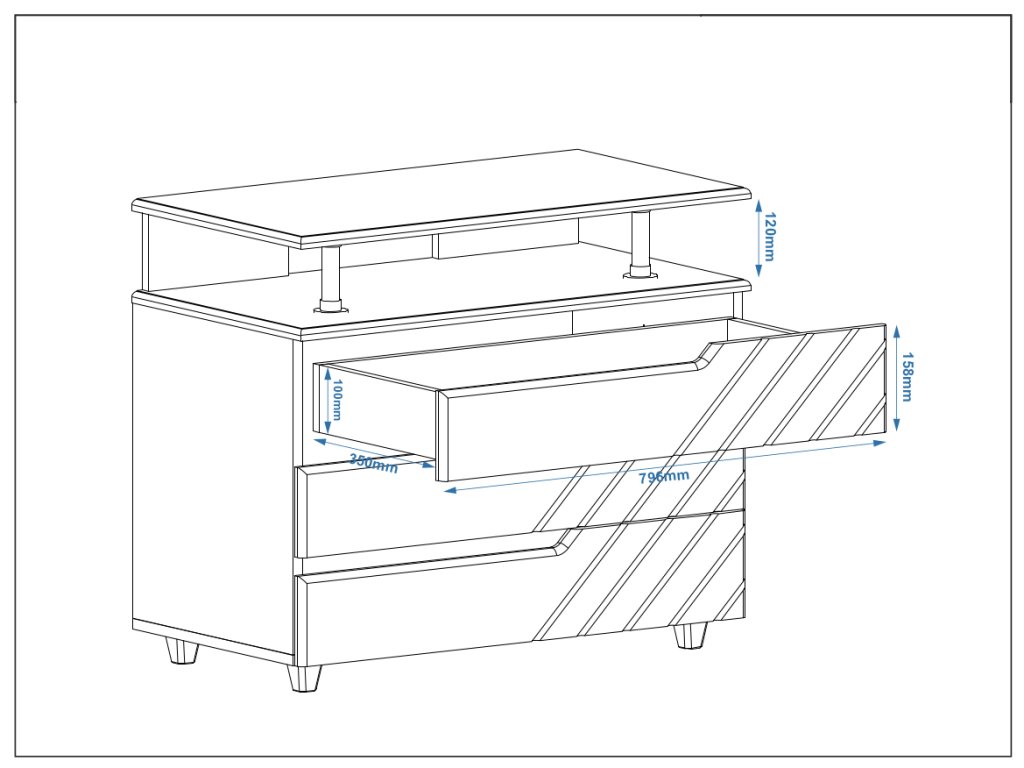 120mm
158mm
100mm
350mm
796mm