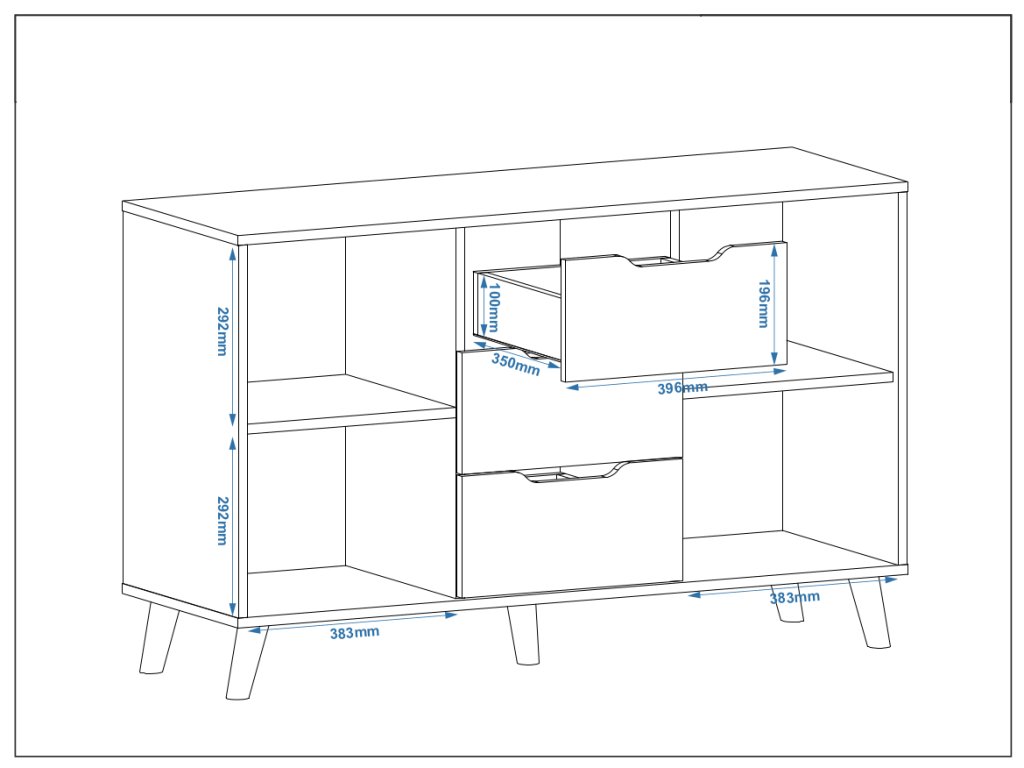 292mm

292mm

100mm

350mm

196mm

396mm

383mm

383mm