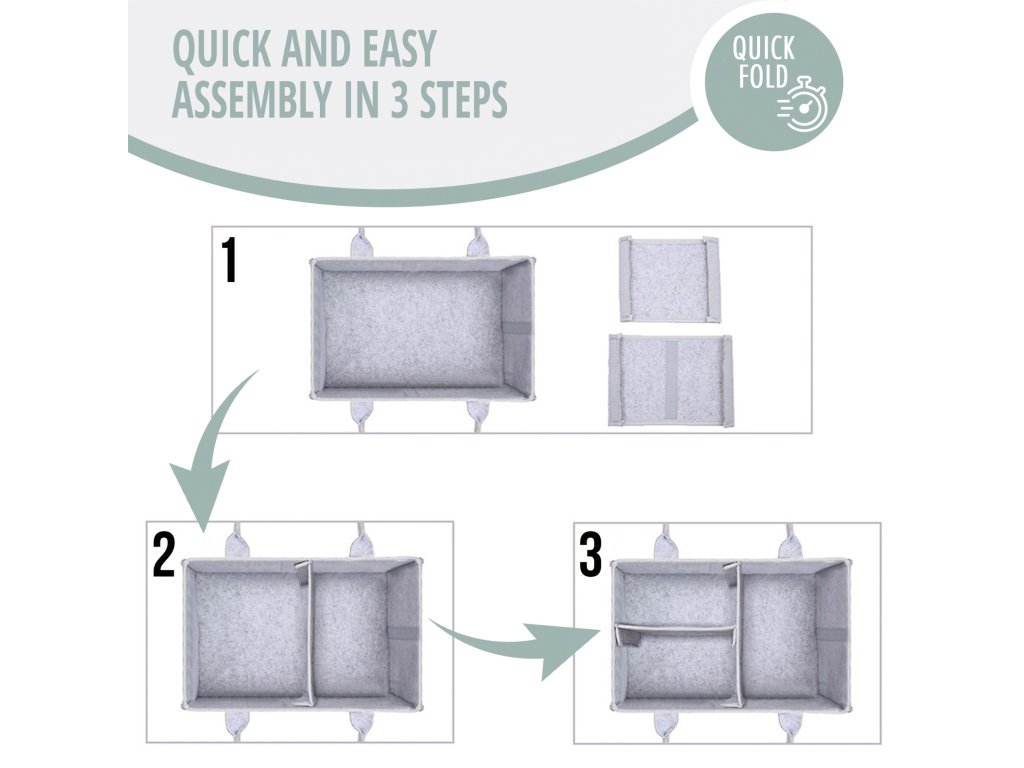 QUICK AND EASY
ASSEMBLY IN 3 STEPS

QUICK
FOLD

1

2

3