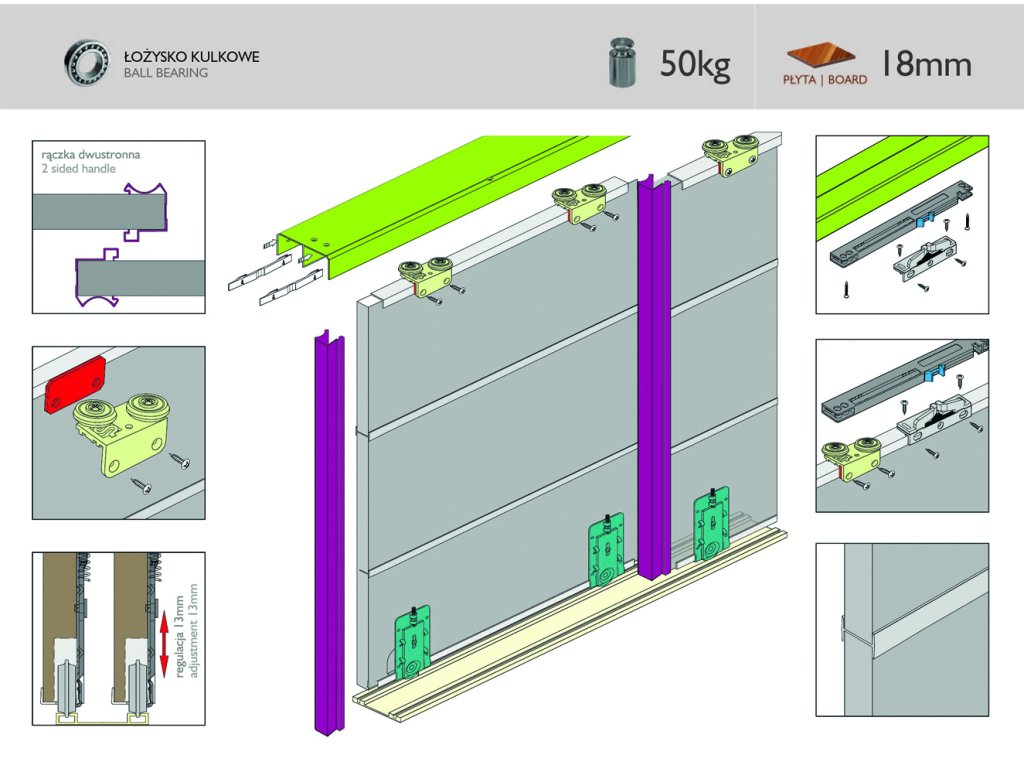 ŁOŻYSKO KULKOWE
BALL BEARING

50kg

PŁYTA | BOARD 18mm

rączka dwustronna
2 sided handle

regulacja 13mm
adjustment 13mm