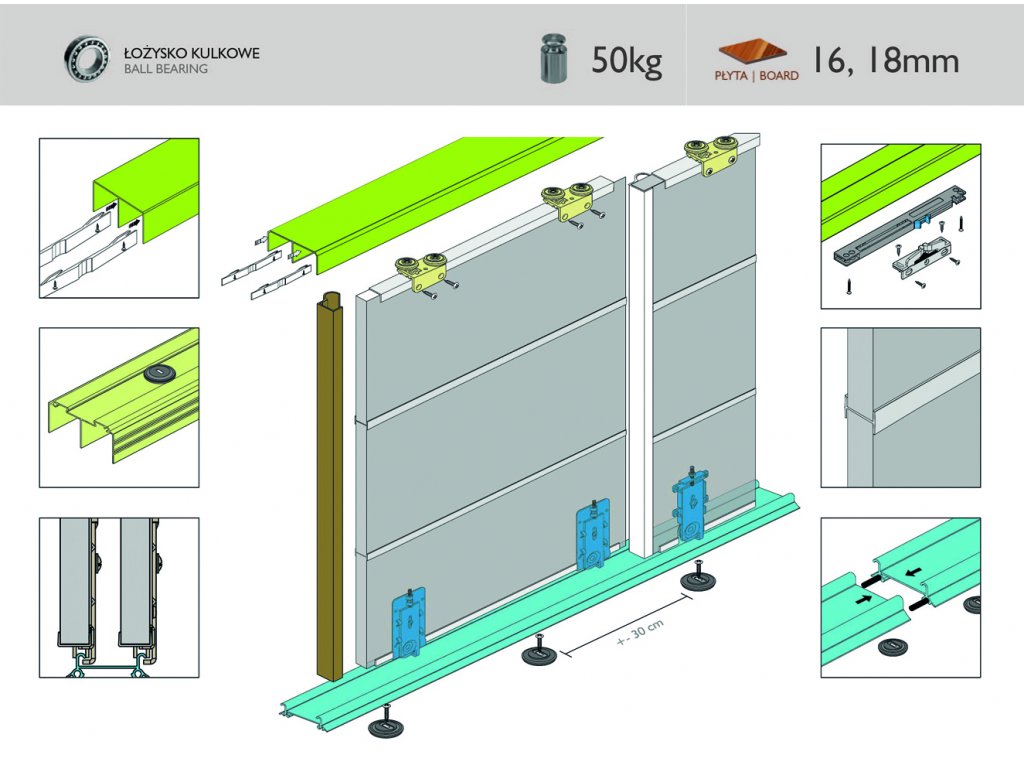 ŁOŻYSKO KULKOWE
BALL BEARING

50kg

PŁYTA | BOARD

16, 18mm

+- 30 cm