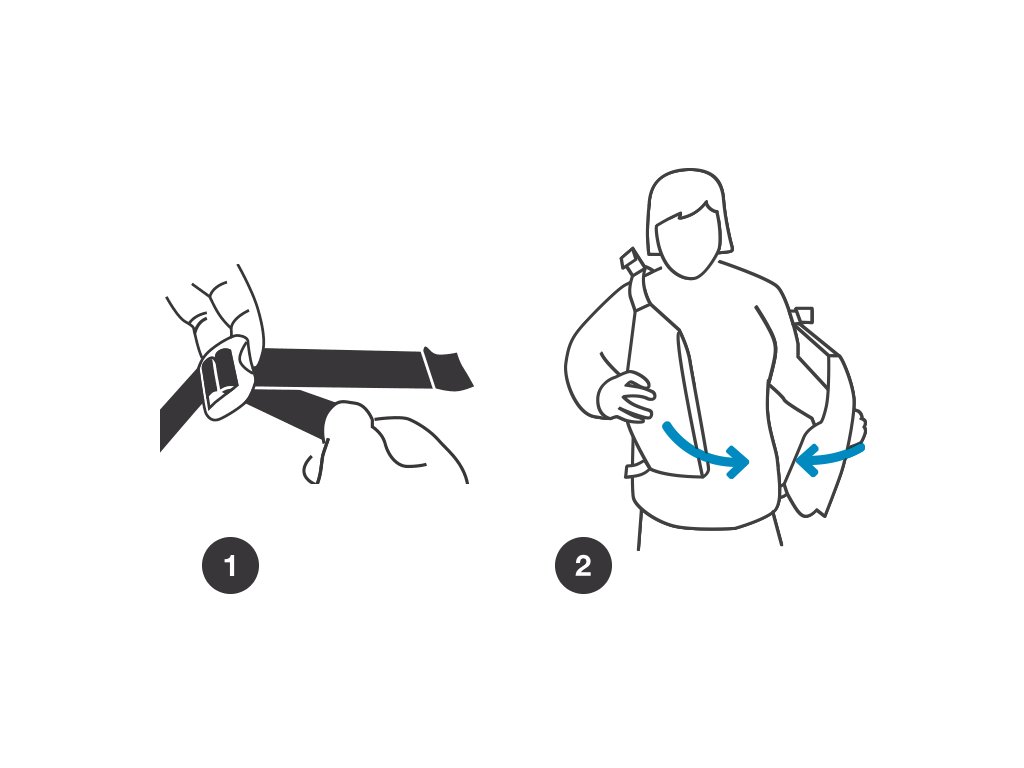 1

2