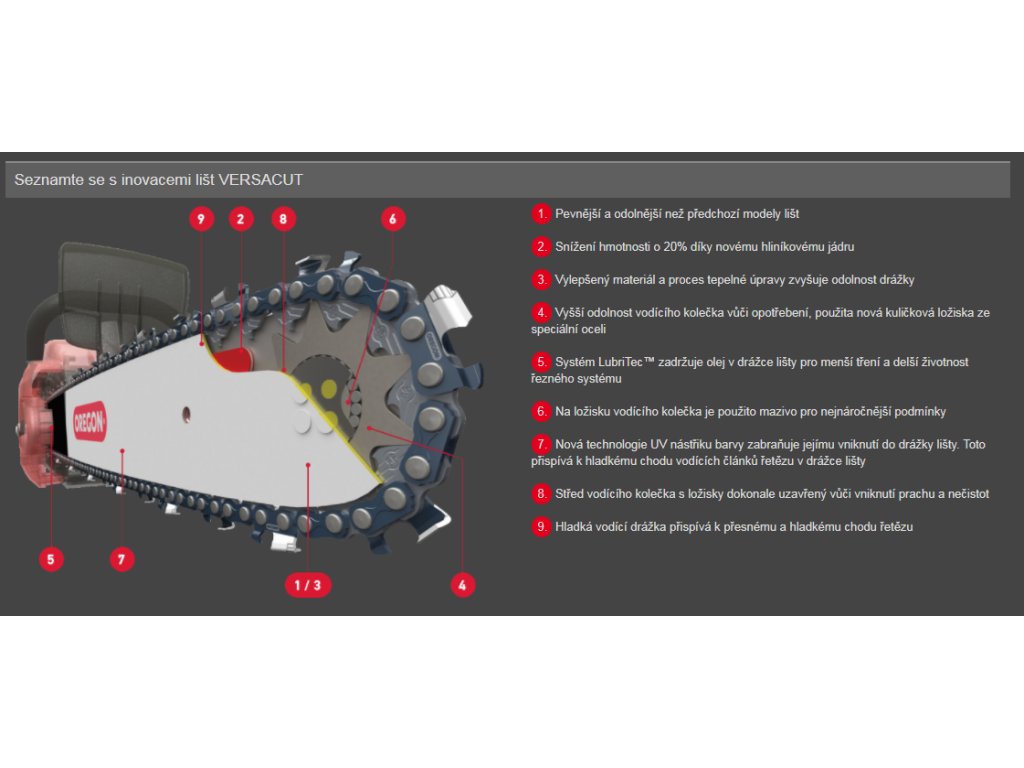 Seznamte se s inovacemi lišt VERSACUT

9 2 8 6

OREGON

5 7 1 / 3 4

1. Pevnější a odolnější než předchozí modely lišt

2. Snížení hmotnosti o 20% díky novému hliníkovému jádru

3. Vylepšený materiál a proces tepelné úpravy zvyšuje odolnost drážky

4. Vyšší odolnost vodícího kolečka vůči opotřebení, použita nová kuličková ložiska ze speciální oceli

5. Systém LubriTec™ zadržuje olej v drážce lišty pro menší tření a delší životnost řezného systému

6. Na ložisku vodícího kolečka je použito mazivo pro nejnáročnější podmínky

7. Nová technologie UV nástřiku barvy zabraňuje jejímu vniknutí do drážky lišty. Toto přispívá k hladkému chodu vodících článků řetězu v drážce lišty

8. Střed vodícího kolečka s ložisky dokonale uzavřený vůči vniknutí prachu a nečistot

9. Hladká vodící drážka přispívá k přesnému a hladkému chodu řetězu