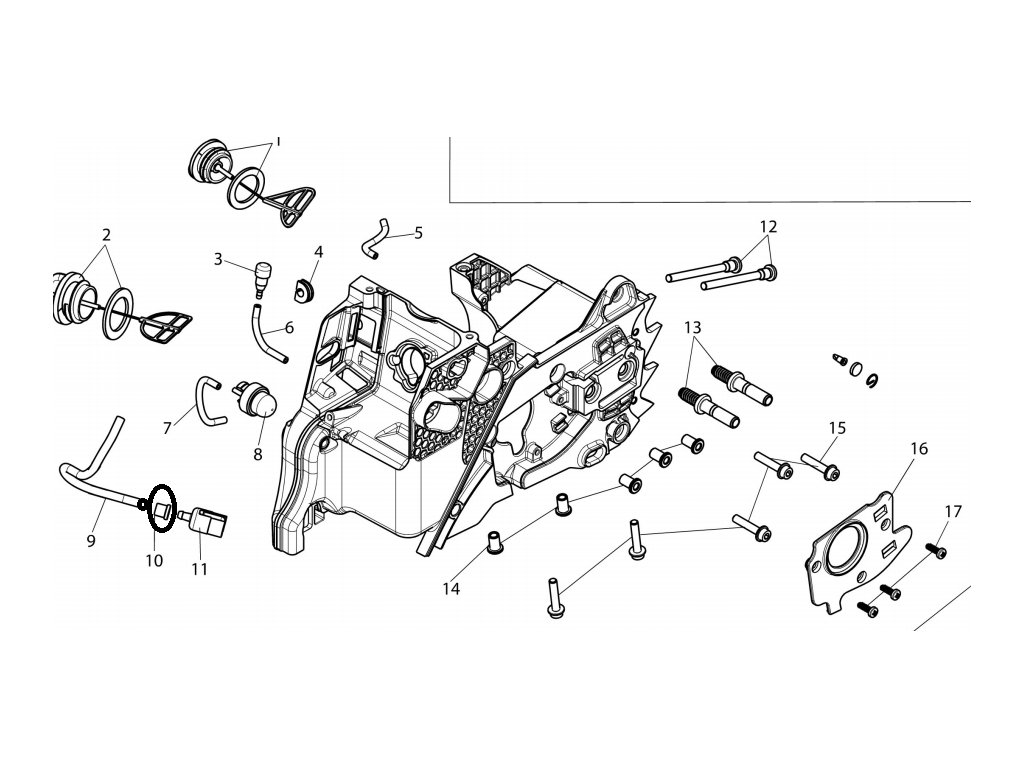 1
2
3
4
5
6
7
8
9
10
11
12
13
14
15
16
17