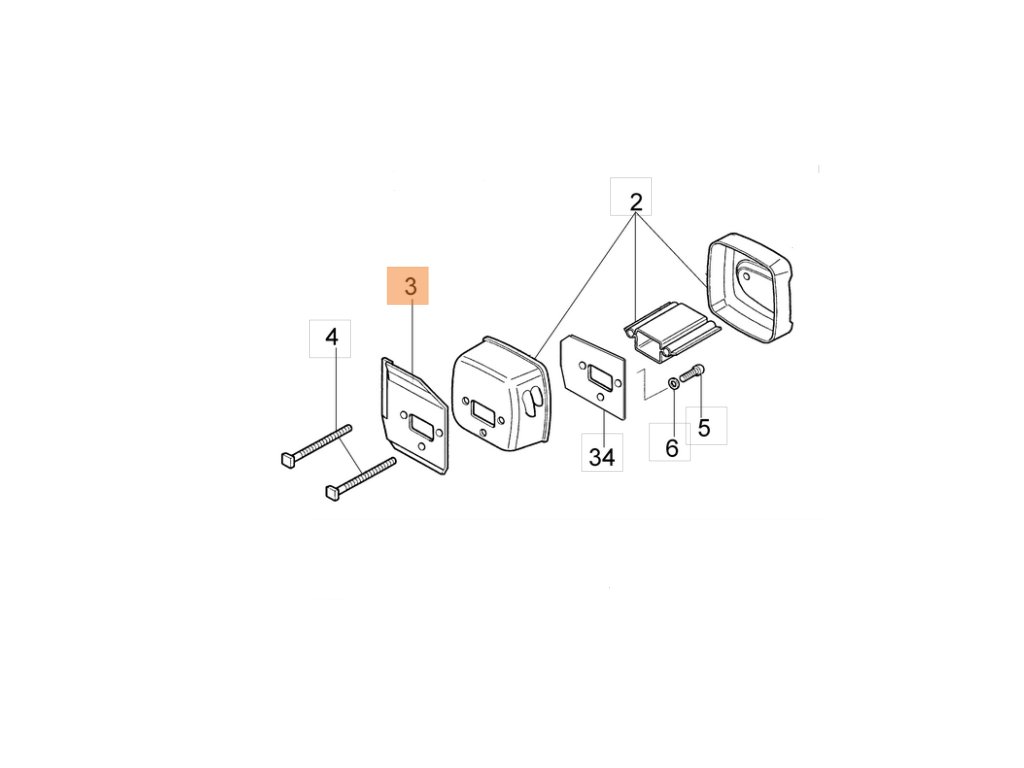 2
3
4
34
6
5