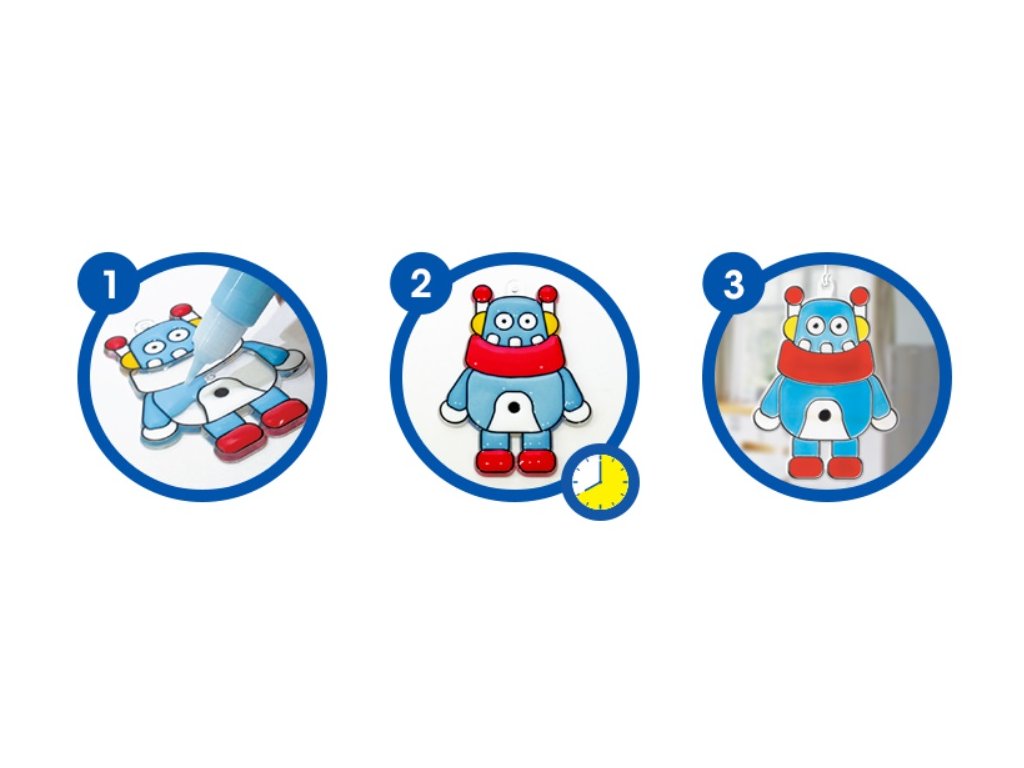 1

2

3