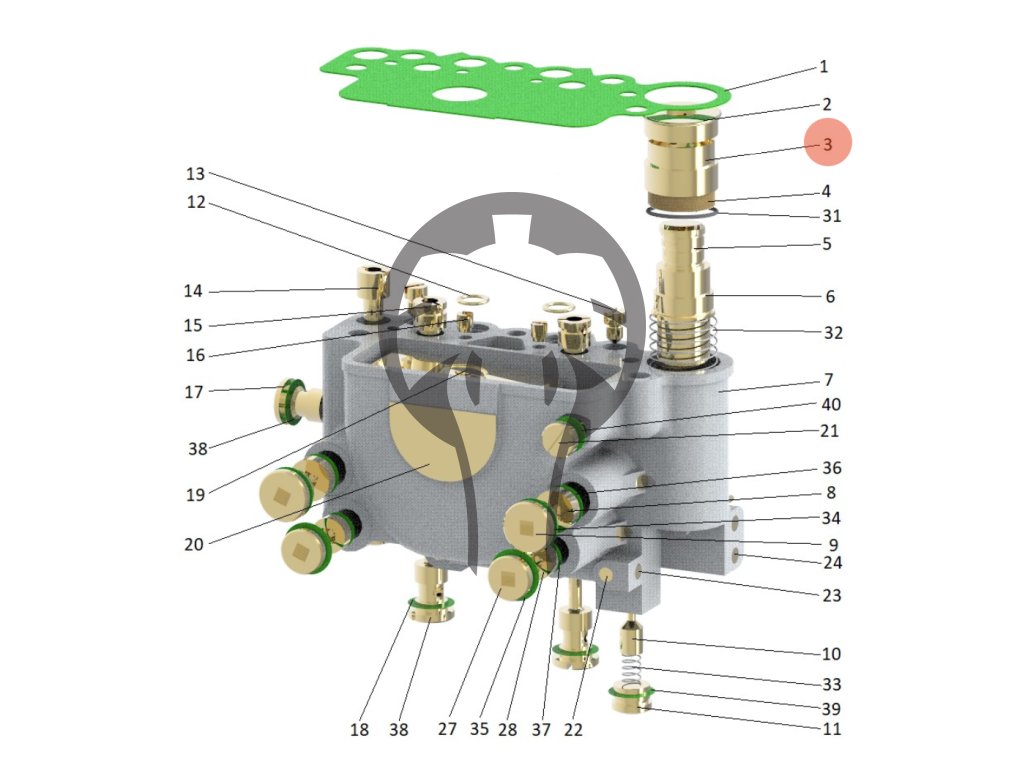 1
2
3
4
31
5
6
32
7
40
21
36
8
34
9
24
23
10
33
39
11
13
12
14
15
16
17
38
19
20
18
38
27
35
28
37
22