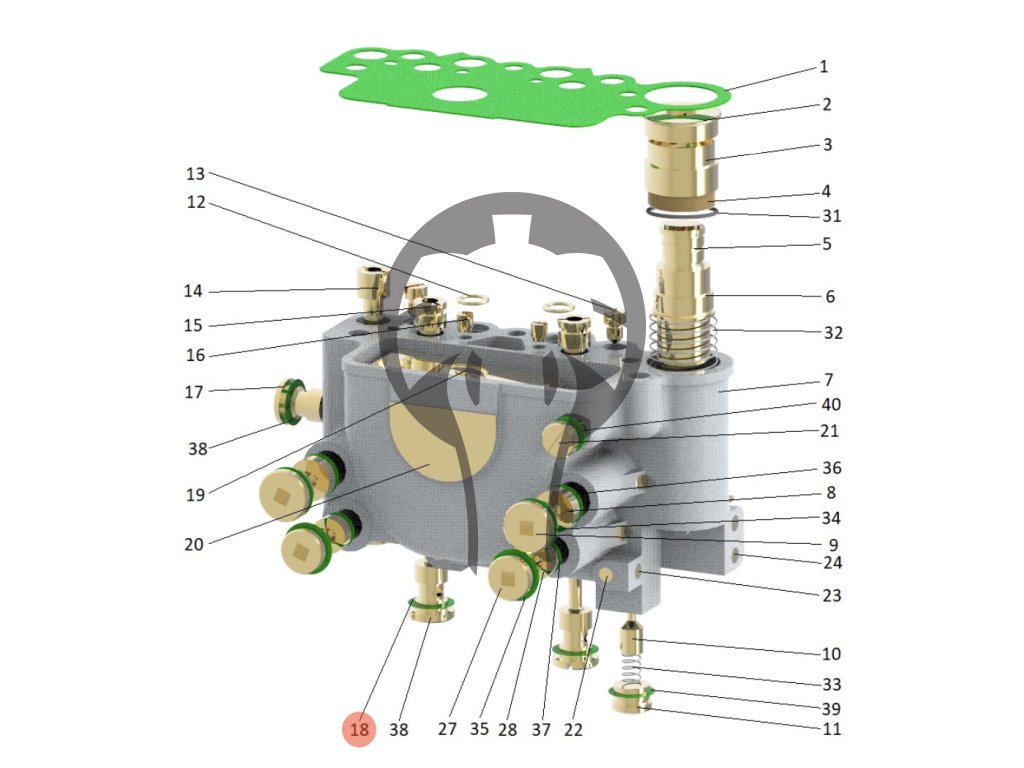 1
2
3
4
31
5
6
32
7
40
21
36
8
34
9
24
23
10
33
39
11
13
12
14
15
16
17
38
19
20
18
38
27
35
28
37
22