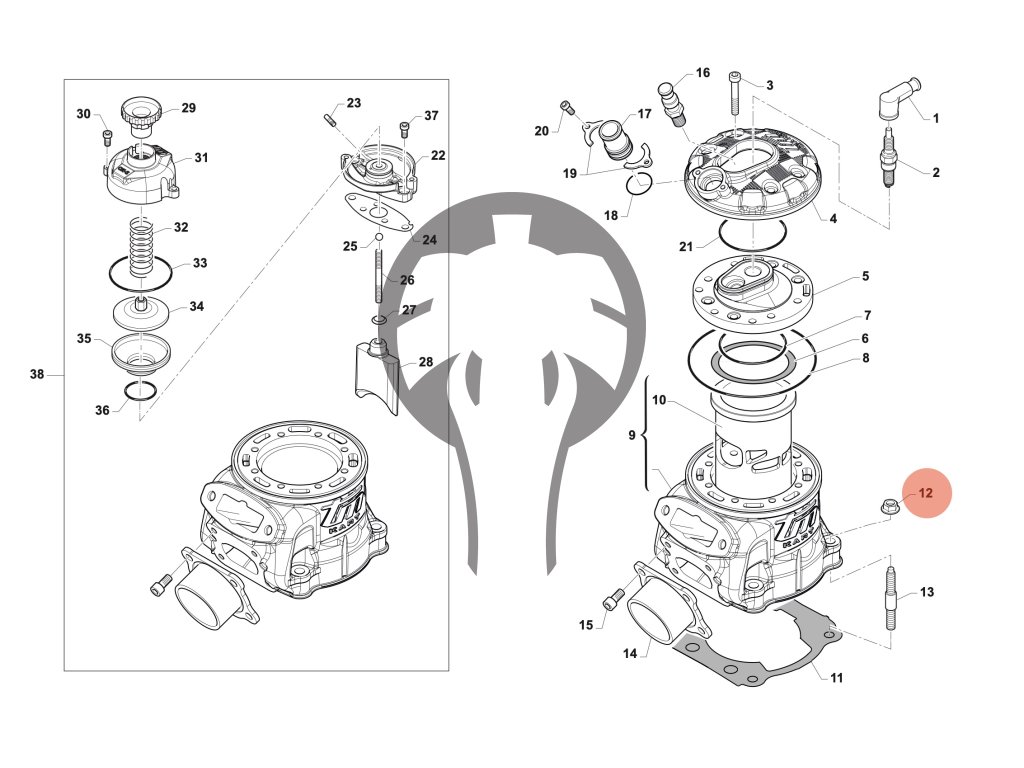 30
29
31
32
33
34
35
36
38
23
37
22
24
25
26
27
28
20
17
19
18
16
3
1
2
4
21
5
7
6
8
10
9
12
13
15
14
11