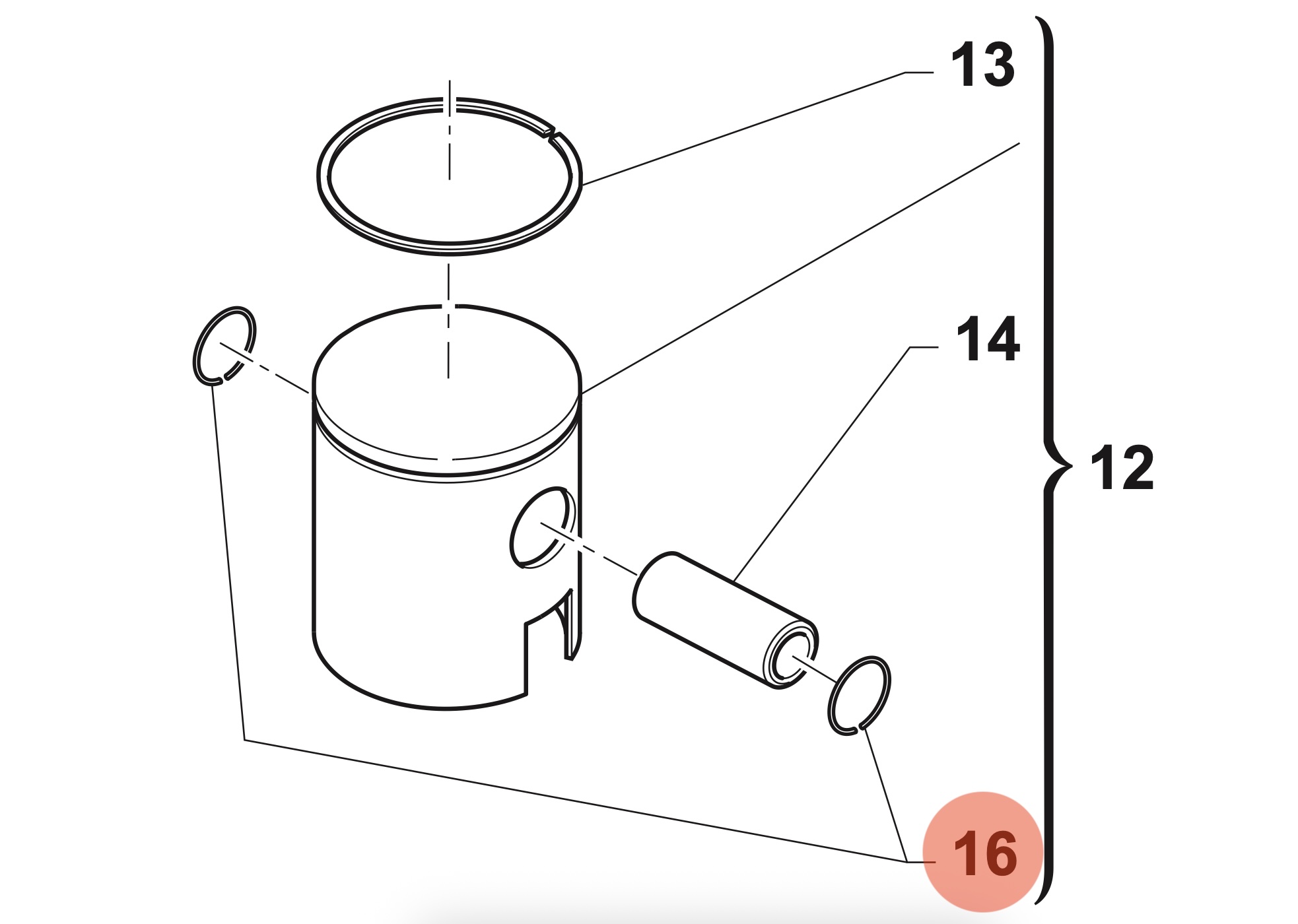 13
14
12
16