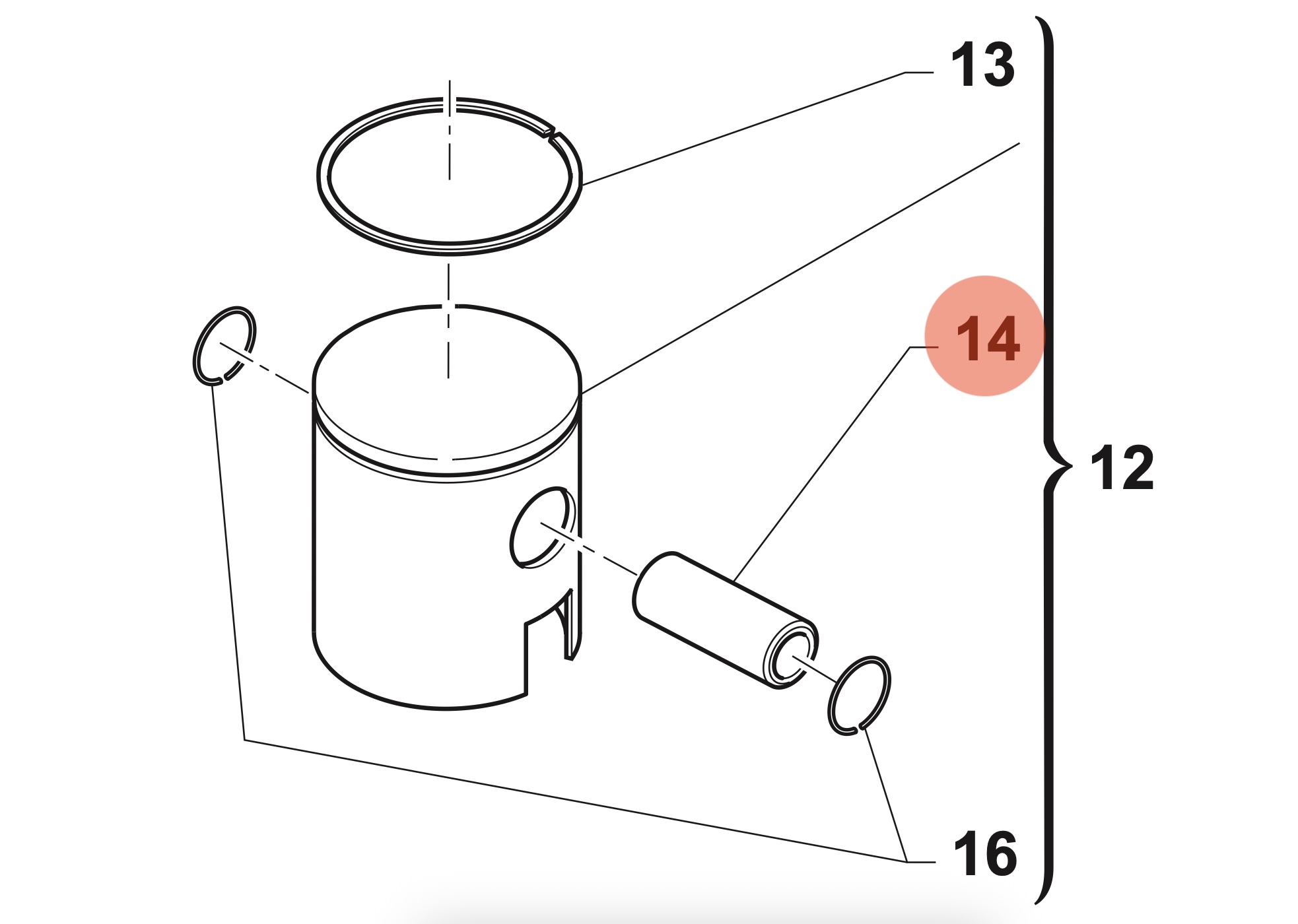 13
14
12
16