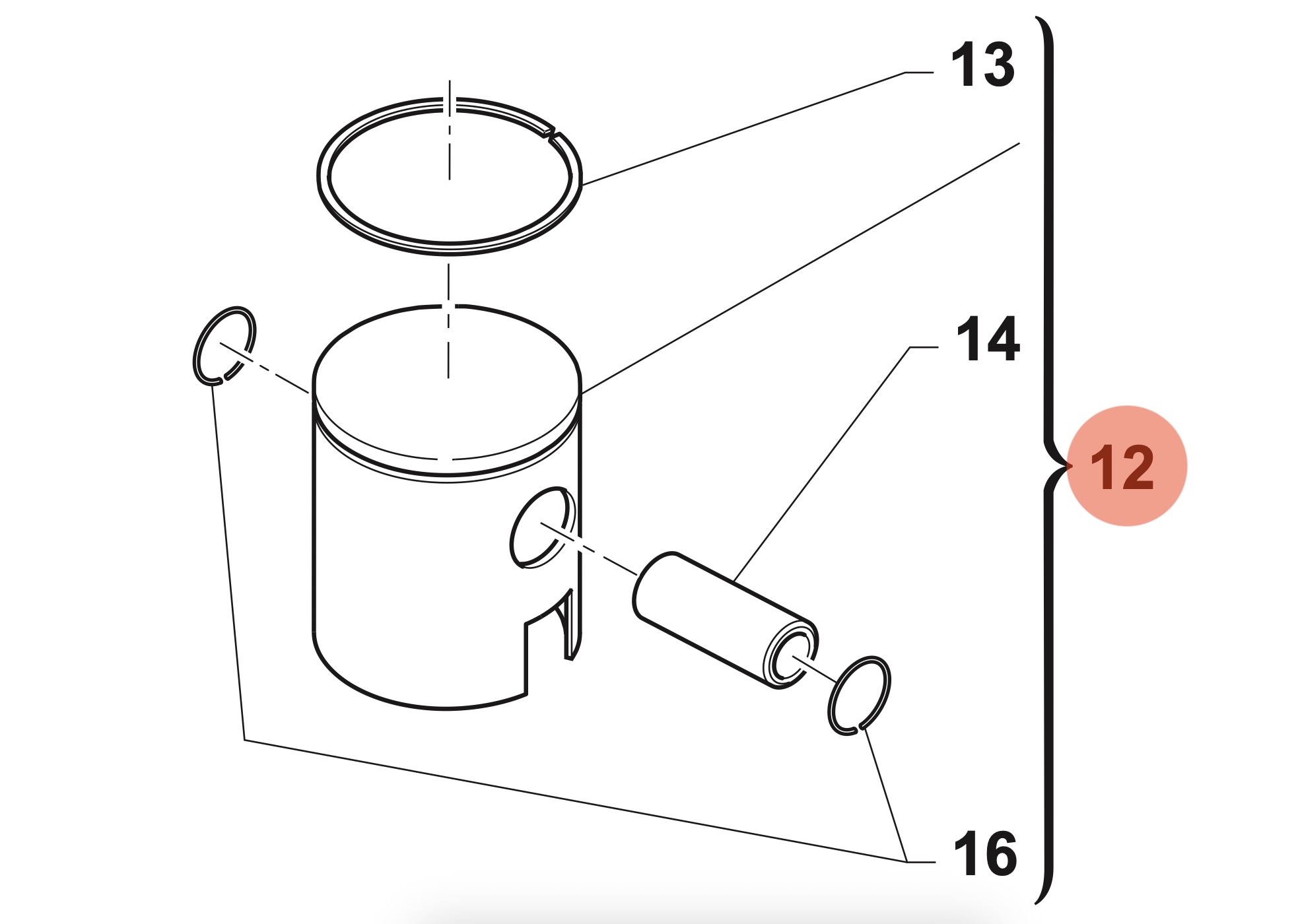 13
14
12
16