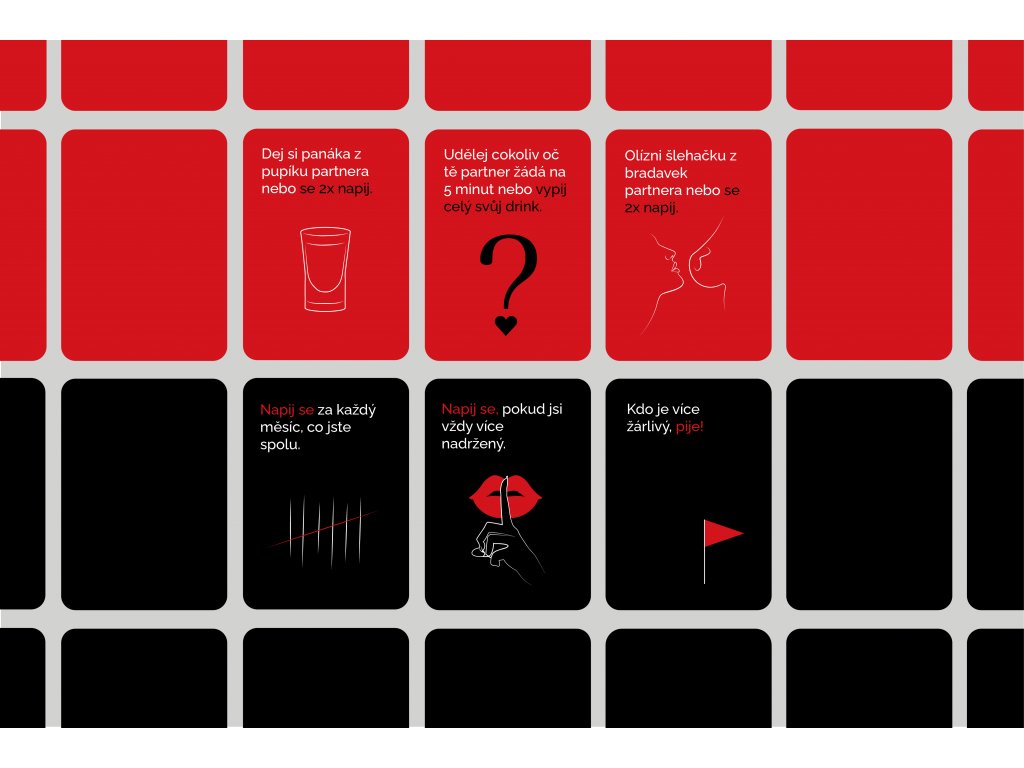 Dej si panáka z pupíku partnera nebo se 2x napij.

Udělej cokoliv oč tě partner žádá na 5 minut nebo vypij celý svůj drink.

Olízni šlehačku z bradavek partnera nebo se 2x napij.

Napij se za každý měsíc, co jste spolu.

Napij se, pokud jsi vždy více nadržený.

Kdo je více žárlivý, pije!