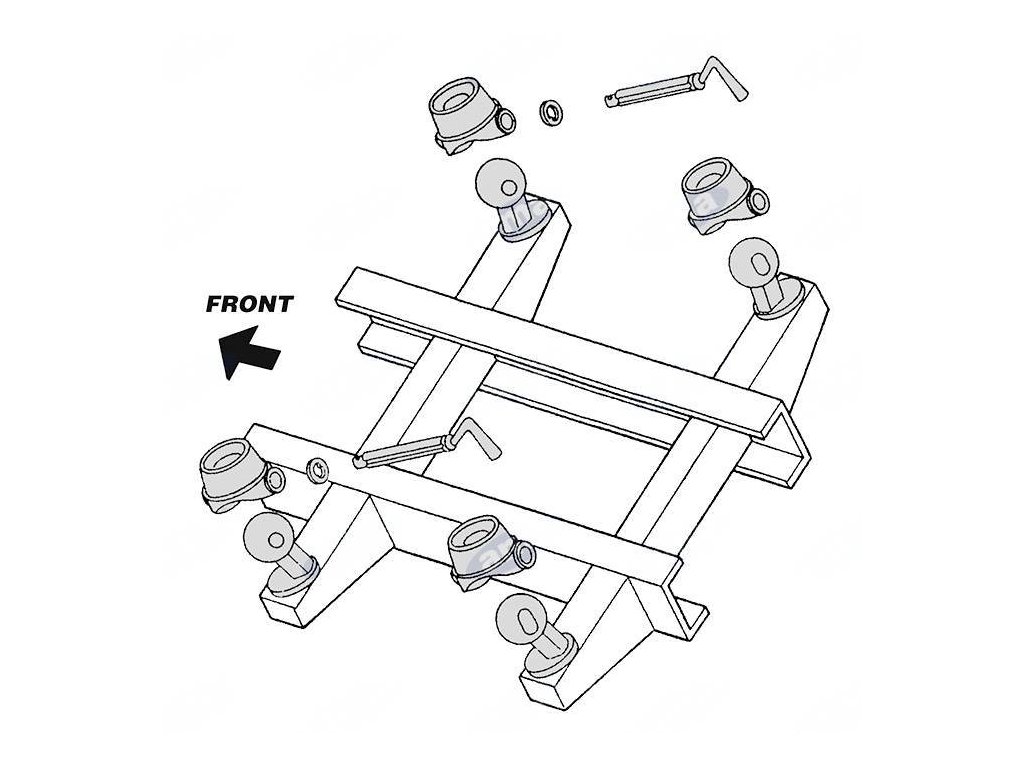 FRONT