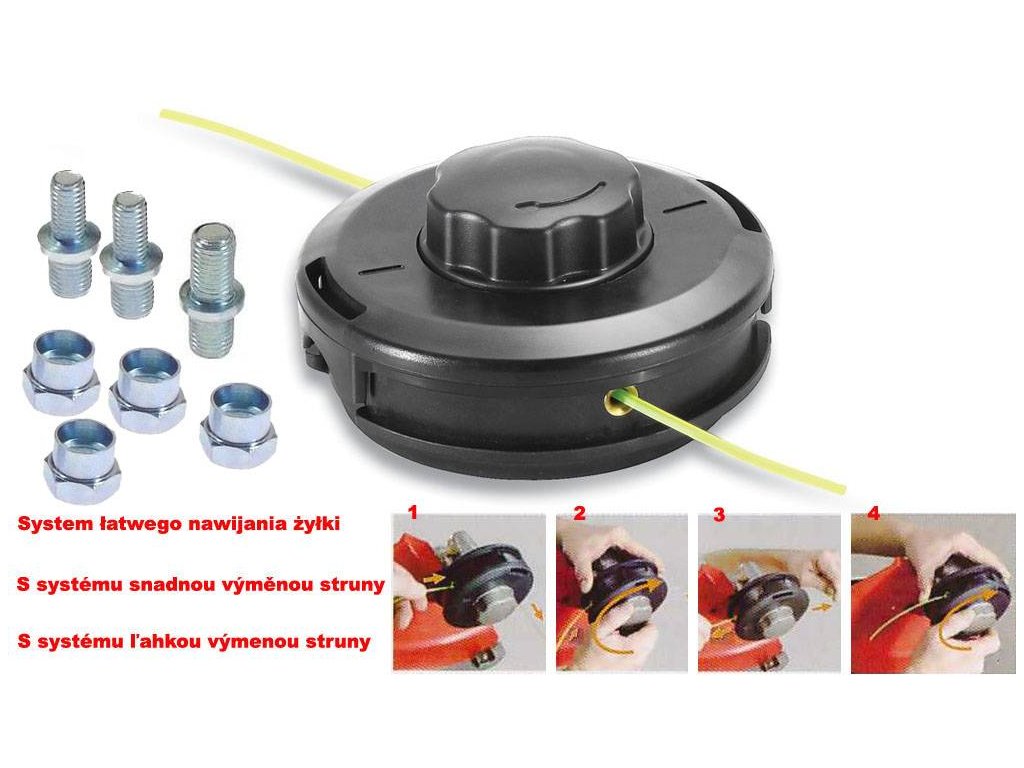 System łatwego nawijania żyłki

S systému snadnou výměnou struny

S systému ľahkou výmenou struny

1

2

3

4