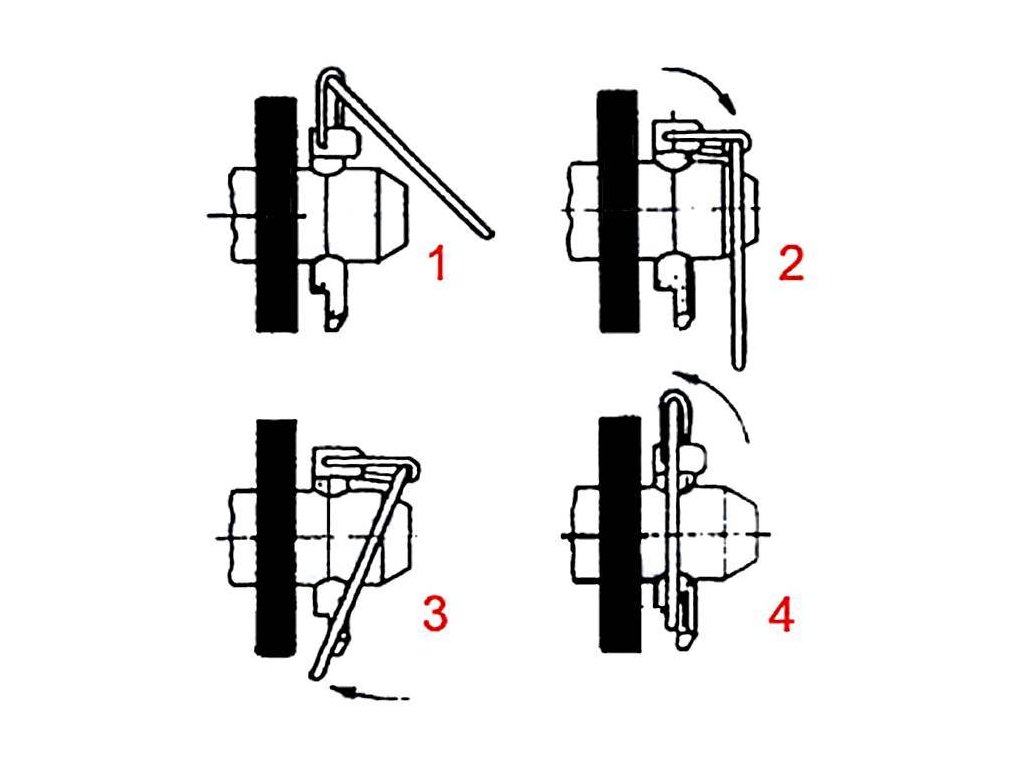 1
2
3
4