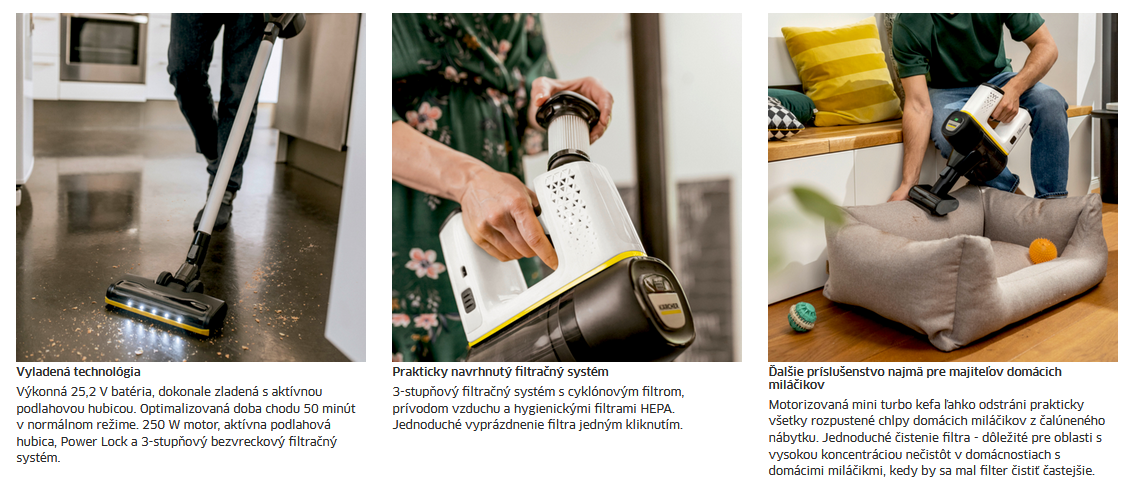 Vyladená technológia
Výkonná 25,2 V batéria, dokonale zladená s aktívnou podlahovou hubicou. Optimalizovaná doba chodu 50 minút v normálnom režime. 250 W motor, aktívna podlahová hubica, Power Lock a 3-stupňový bezvreckový filtračný systém.

KÄRCHER

Prakticky navrhnutý filtračný systém
3-stupňový filtračný systém s cyklónovým filtrom, prívodom vzduchu a hygienickými filtrami HEPA. Jednoduché vyprázdnenie filtra jedným kliknutím.

Ďalšie príslušenstvo najmä pre majiteľov domácich miláčikov
Motorizovaná mini turbo kefa ľahko odstráni prakticky všetky rozpustené chlpy domácich miláčikov z čalúneného nábytku. Jednoduché čistenie filtra - dôležité pre oblasti s vysokou koncentráciou nečistôt v domácnostiach s domácimi miláčikmi, kedy by sa mal filter čistiť častejšie.