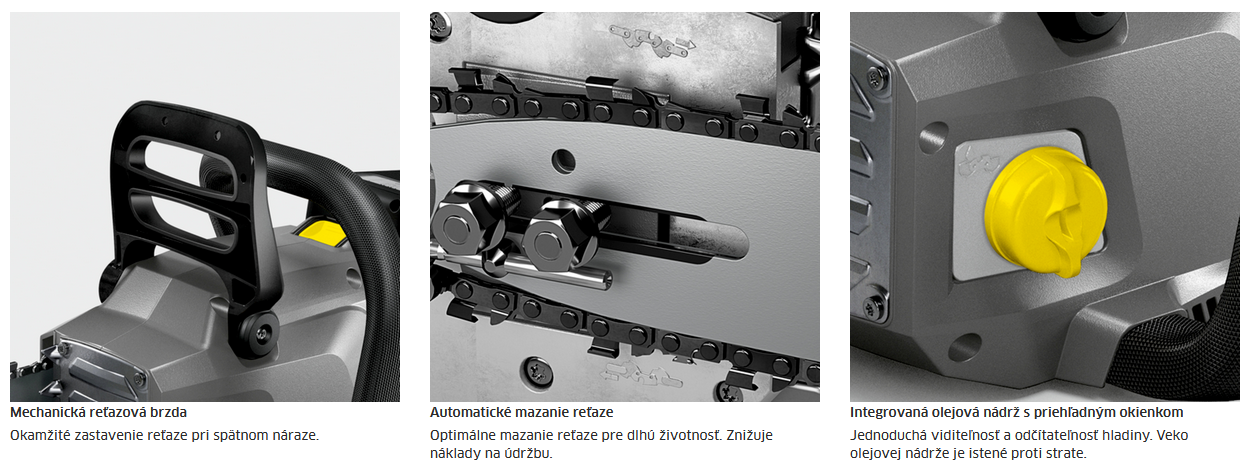 Mechanická reťazová brzda
Okamžité zastavenie reťaze pri spätnom náraze.

Automatické mazanie reťaze
Optimálne mazanie reťaze pre dlhú životnosť. Znižuje náklady na údržbu.

Integrovaná olejová nádrž s priehľadným okienkom
Jednoduchá viditeľnosť a odčítateľnosť hladiny. Veko olejovej nádrže je istené proti strate.