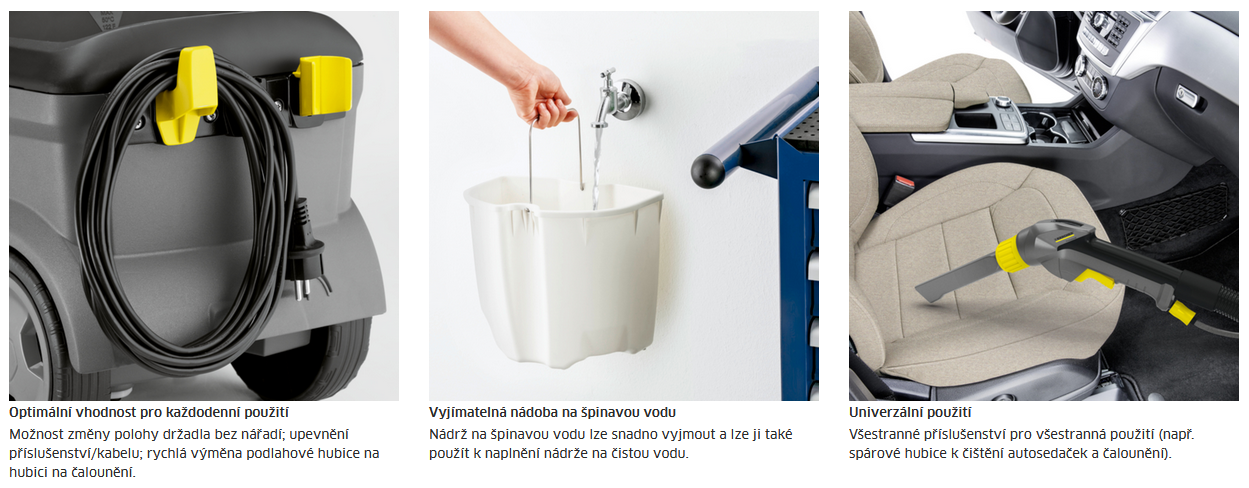 Optimální vhodnost pro každodenní použití
Možnost změny polohy držadla bez nářadí; upevnění příslušenství/kabelu; rychlá výměna podlahové hubice na hubici na čalounění.

Vyjímatelná nádoba na špinavou vodu
Nádrž na špinavou vodu lze snadno vyjmout a lze ji také použít k naplnění nádrže na čistou vodu.

Univerzální použití
Všestranné příslušenství pro všestranná použití (např. spárové hubice k čištění autosedaček a čalounění).