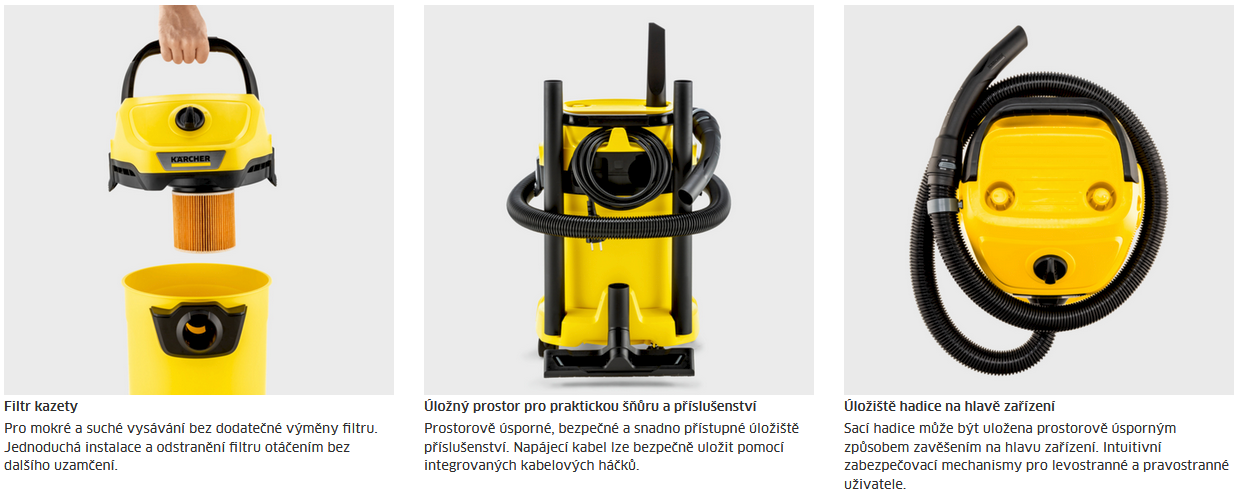 KÄRCHER

Filtr kazety
Pro mokré a suché vysávání bez dodatečné výměny filtru. Jednoduchá instalace a odstranění filtru otáčením bez dalšího uzamčení.

Úložný prostor pro praktickou šňůru a příslušenství
Prostorově úsporné, bezpečné a snadno přístupné úložiště příslušenství. Napájecí kabel lze bezpečně uložit pomocí integrovaných kabelových háčků.

Úložiště hadice na hlavě zařízení
Sací hadice může být uložena prostorově úsporným způsobem zavěšením na hlavu zařízení. Intuitivní zabezpečovací mechanismy pro levostranné a pravostranné uživatele.