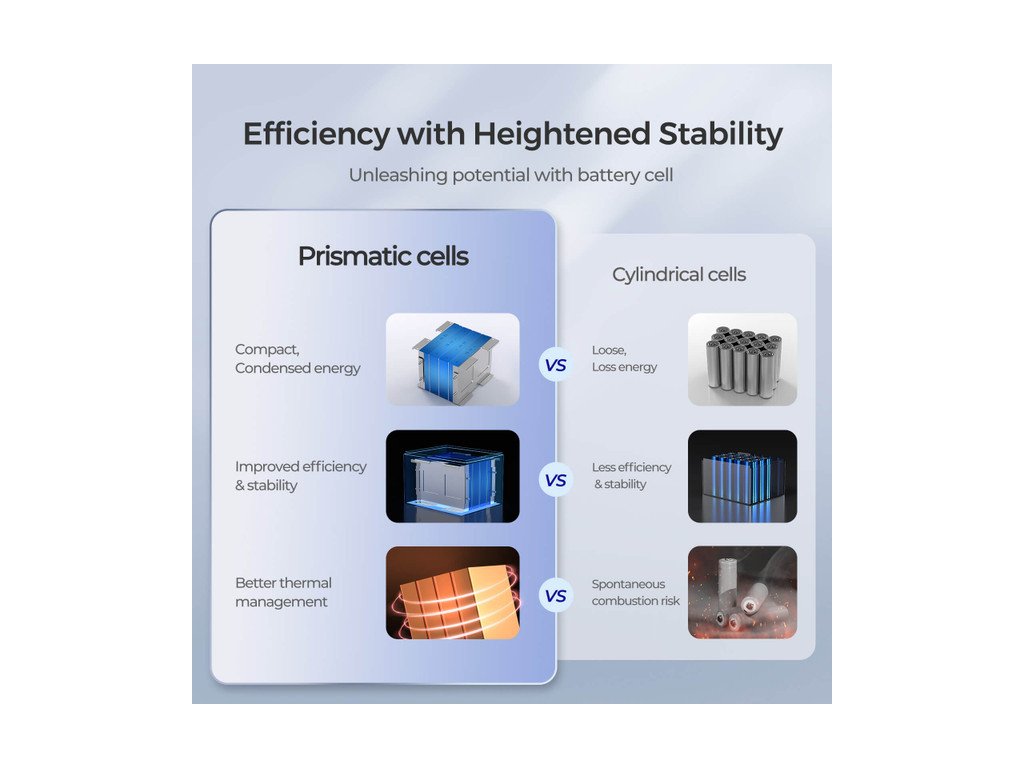 Efficiency with Heightened Stability

Unleashing potential with battery cell

Prismatic cells

Compact, Condensed energy

Improved efficiency & stability

Better thermal management

VS

VS

VS

Cylindrical cells

Loose, Loss energy

Less efficiency & stability

Spontaneous combustion risk