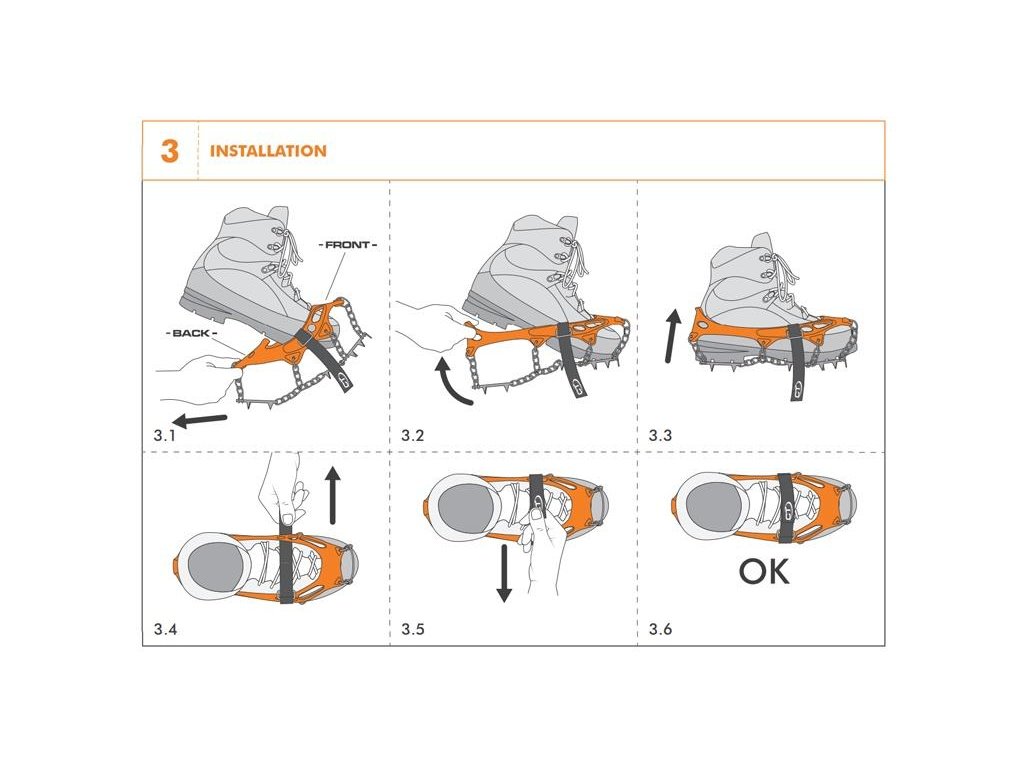 3 INSTALLATION

- FRONT -

- BACK -

3.1

3.2

3.3

3.4

3.5

OK

3.6