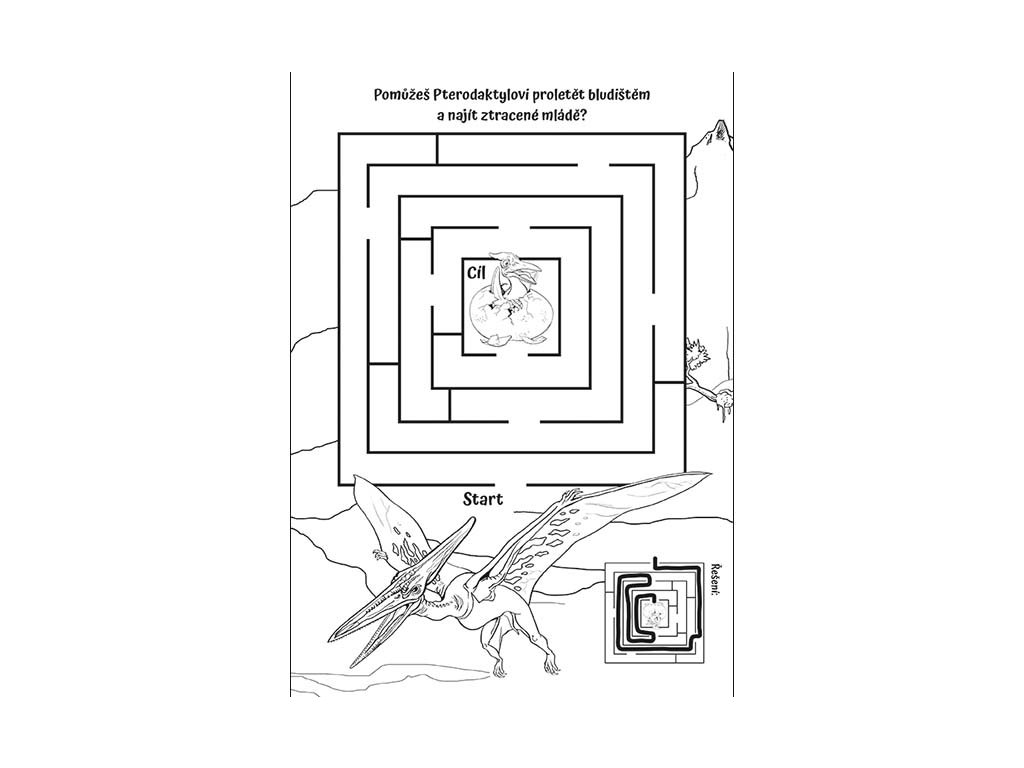 Pomůžeš Pterodaktylovi proletět bludištěm a najít ztracené mládě?

Cíl

Start

Řešení: