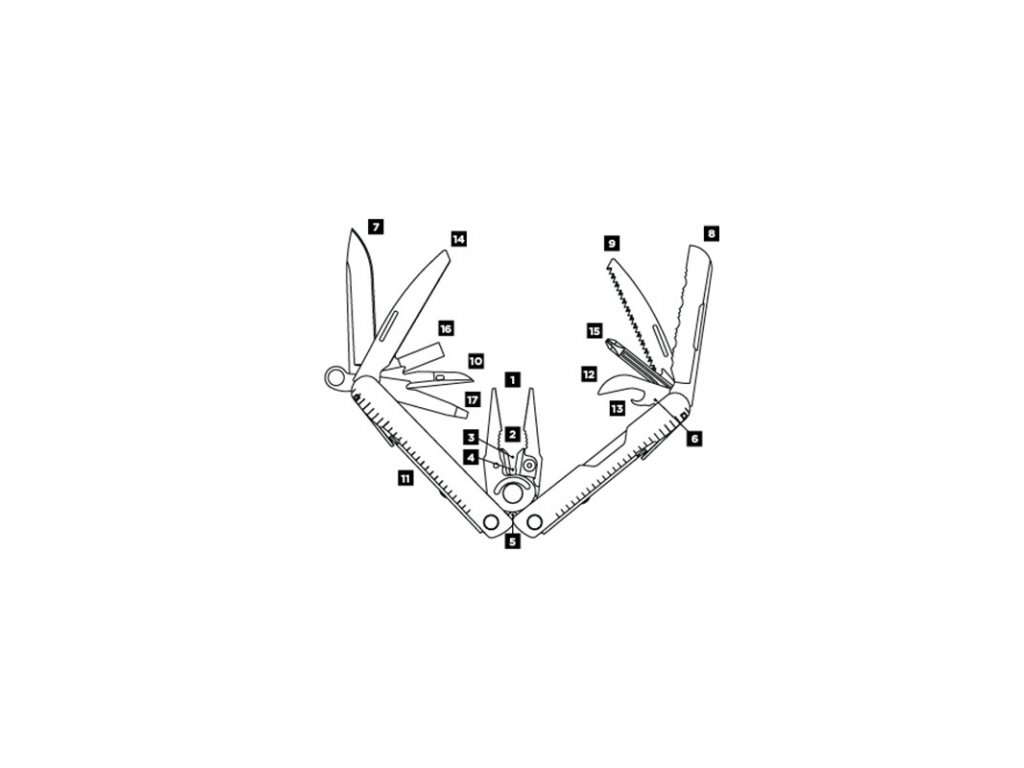 7
14
9
8
16
15
10
1
12
17
13
3
2
6
4
11
5