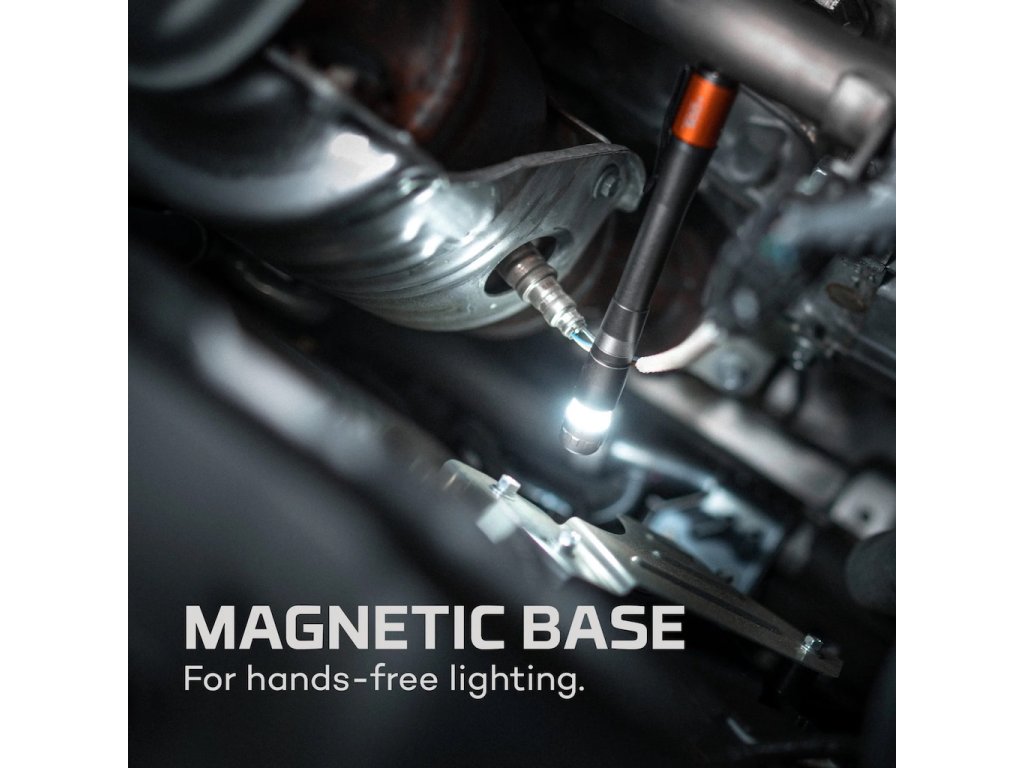 MAGNETIC BASE
For hands-free lighting.