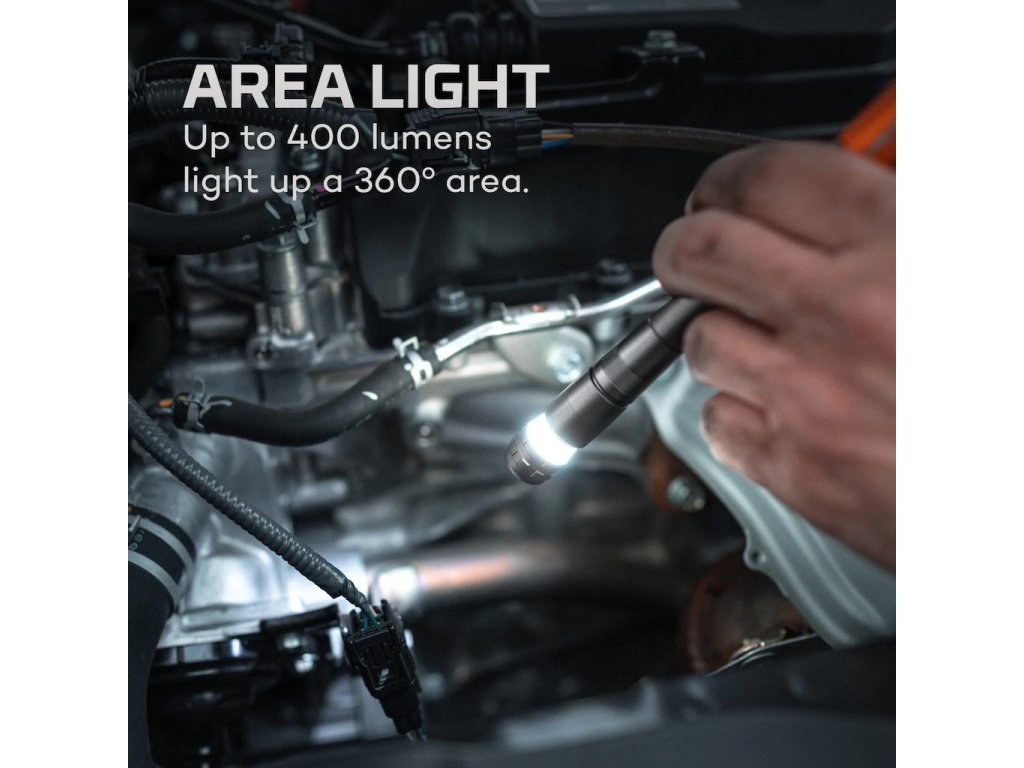 AREA LIGHT
Up to 400 lumens light up a 360° area.