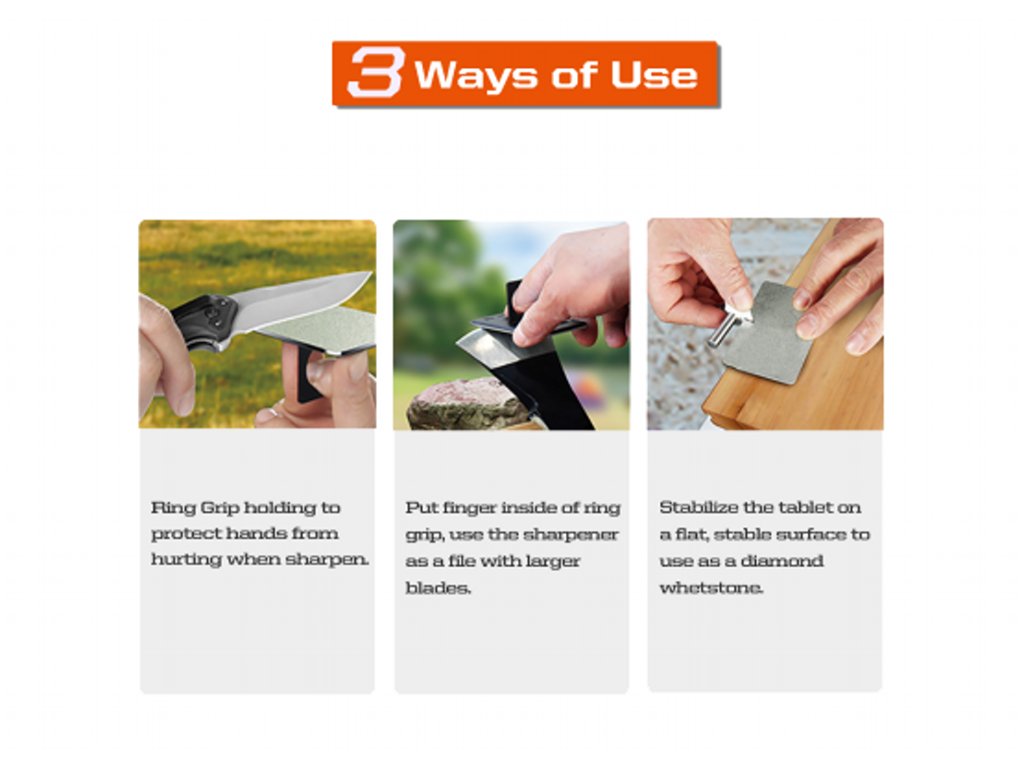 3 Ways of Use

Ring Grip holding to protect hands from hurting when sharpen.

Put finger inside of ring grip, use the sharpener as a file with larger blades.

Stabilize the tablet on a flat, stable surface to use as a diamond whetstone.