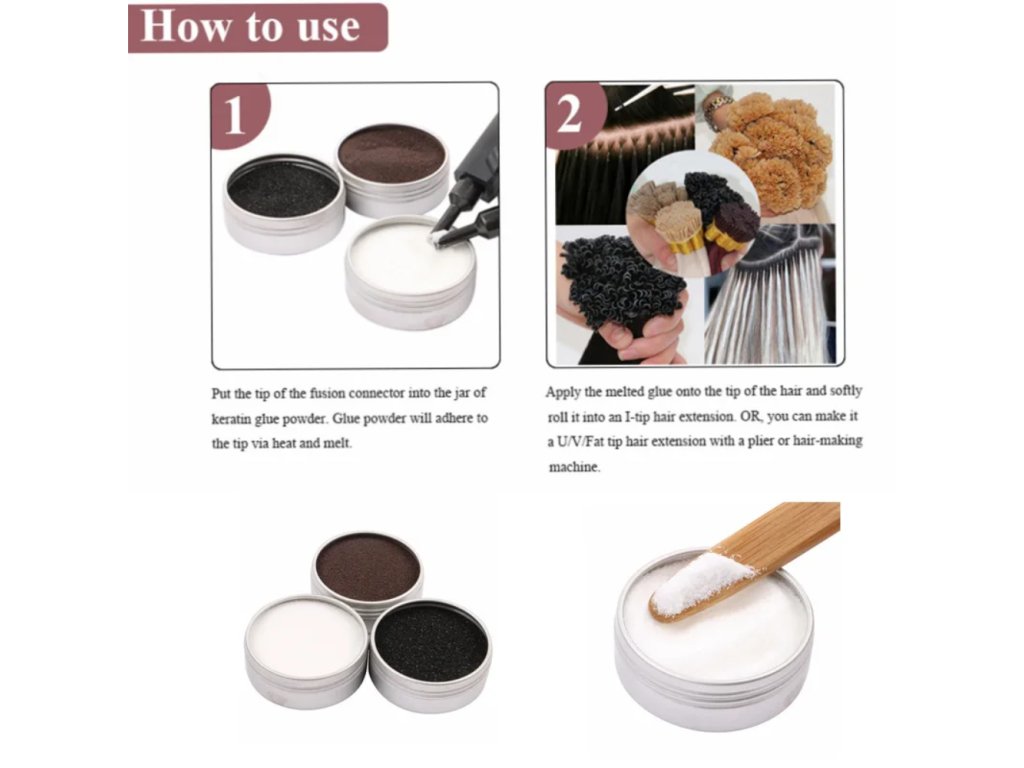 How to use

1

Put the tip of the fusion connector into the jar of keratin glue powder. Glue powder will adhere to the tip via heat and melt.

2

Apply the melted glue onto the tip of the hair and softly roll it into an I-tip hair extension. OR, you can make it a U/V/Fat tip hair extension with a plier or hair-making machine.