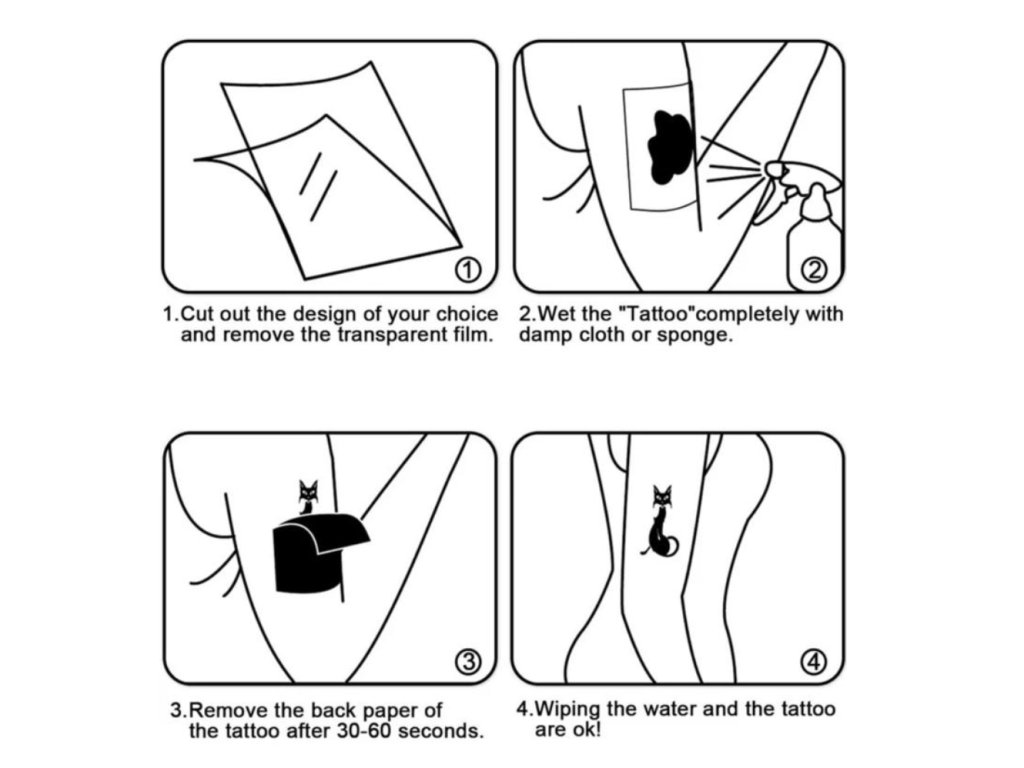 ①

1.Cut out the design of your choice and remove the transparent film.

②

2.Wet the "Tattoo"completely with damp cloth or sponge.

③

3.Remove the back paper of the tattoo after 30-60 seconds.

④

4.Wiping the water and the tattoo are ok!