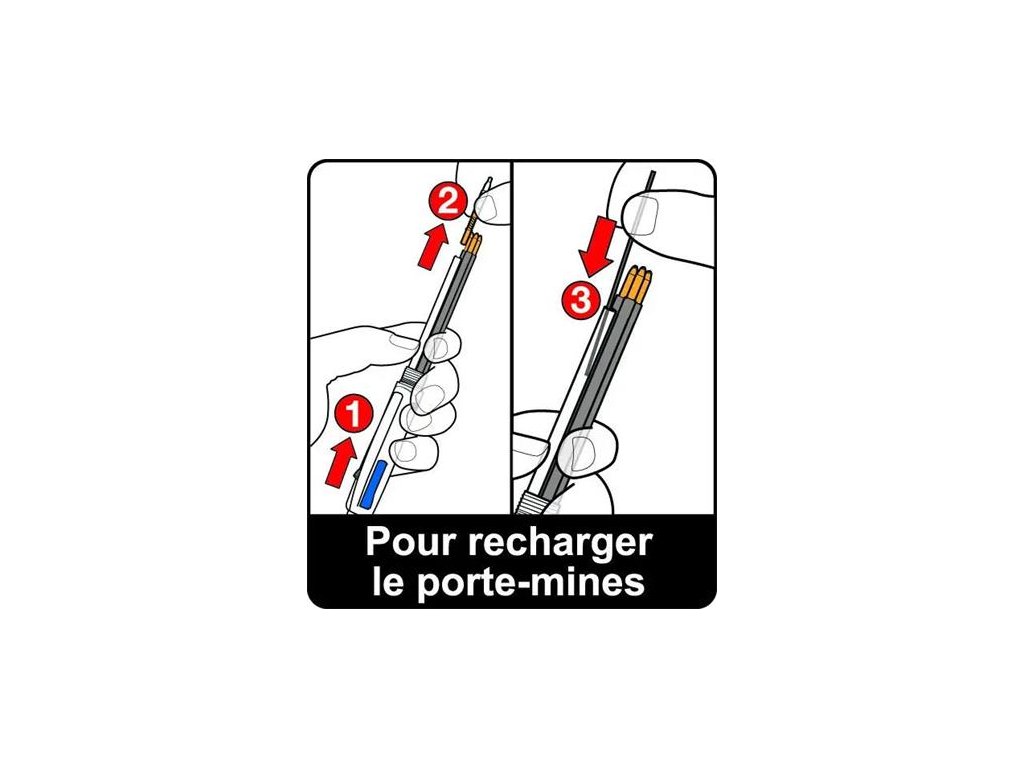 2

1

3

Pour recharger le porte-mines