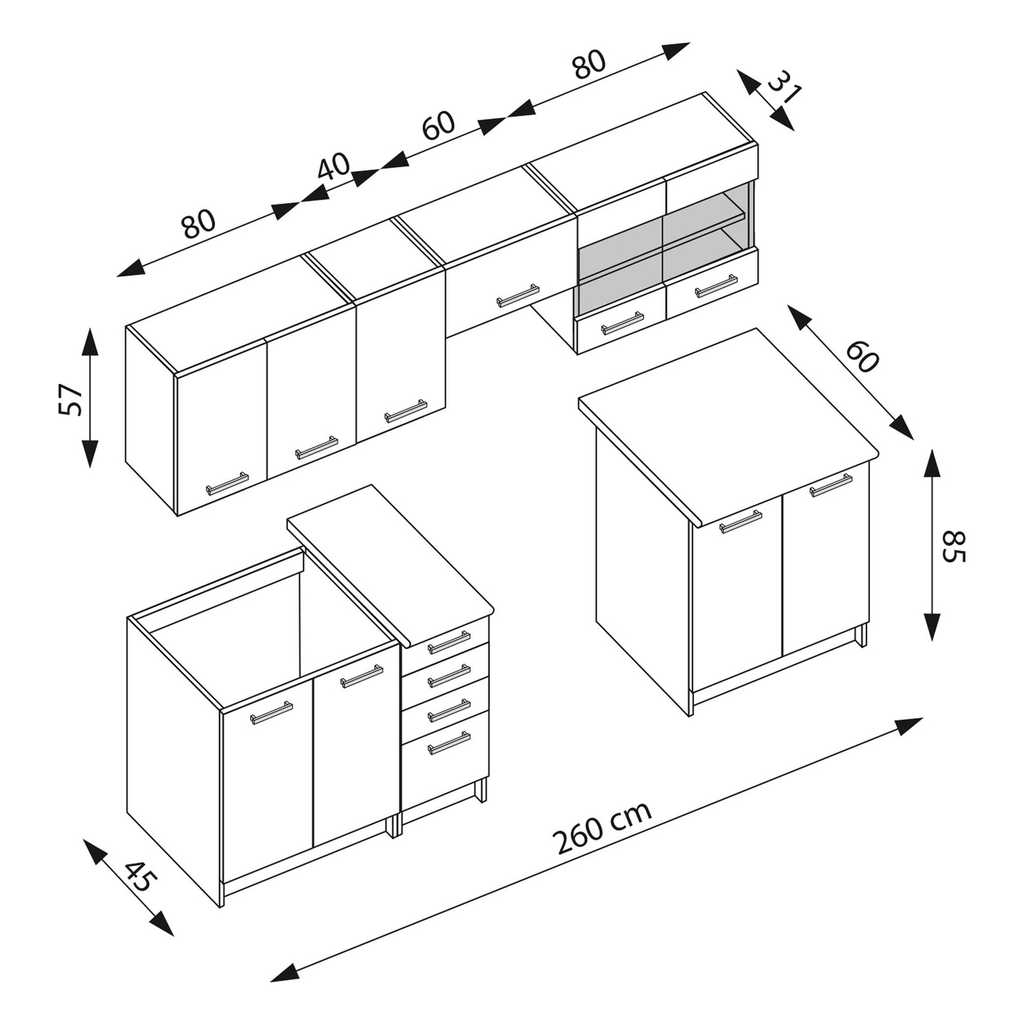 80
40
60
80
31
57
60
85
45
260 cm