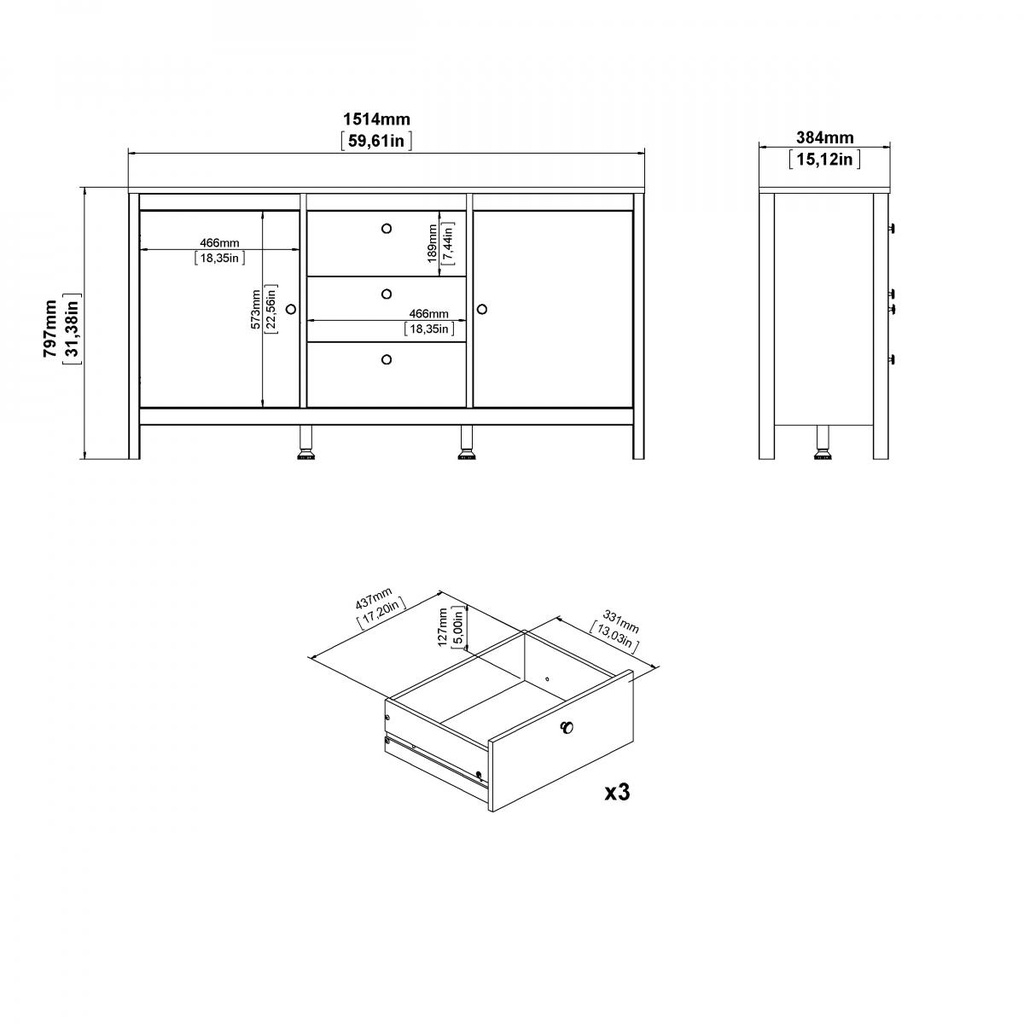 1514mm
[59,61in]

384mm
[15,12in]

797mm
[31,38in]

466mm
[18,35in]

573mm
[22,56in]

189mm
[7,44in]

466mm
[18,35in]

437mm
[17,20in]

127mm
[5,00in]

331mm
[13,03in]

x3