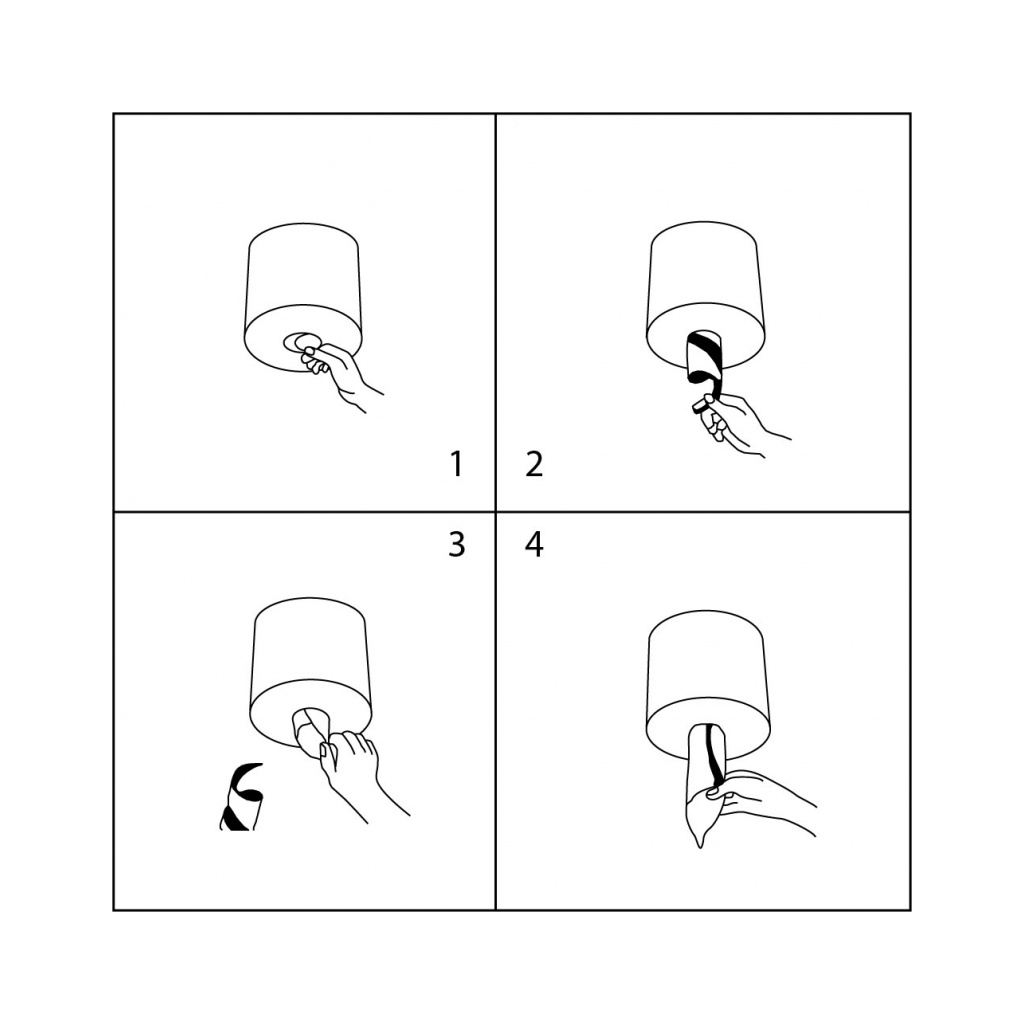 1

2

3

4