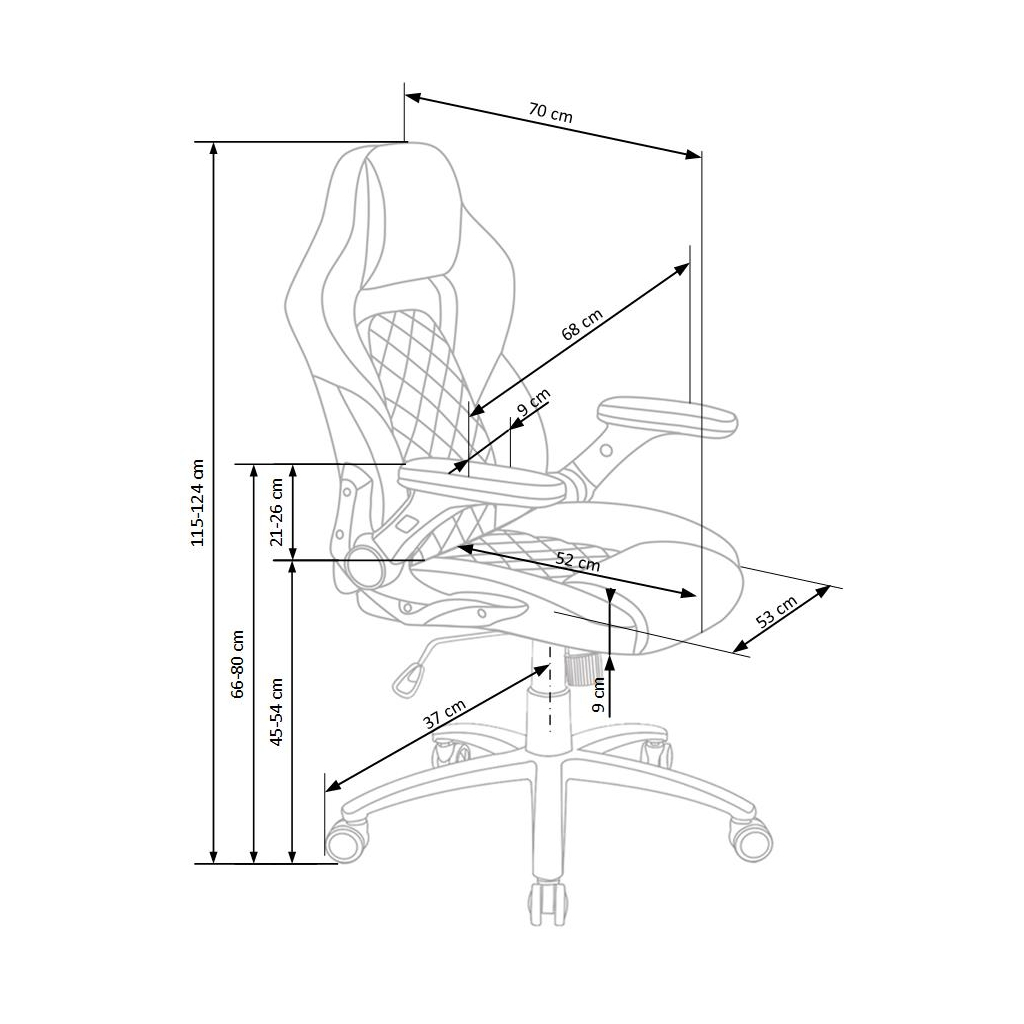 70 cm
68 cm
9 cm
115-124 cm
21-26 cm
66-80 cm
45-54 cm
52 cm
53 cm
9 cm
37 cm