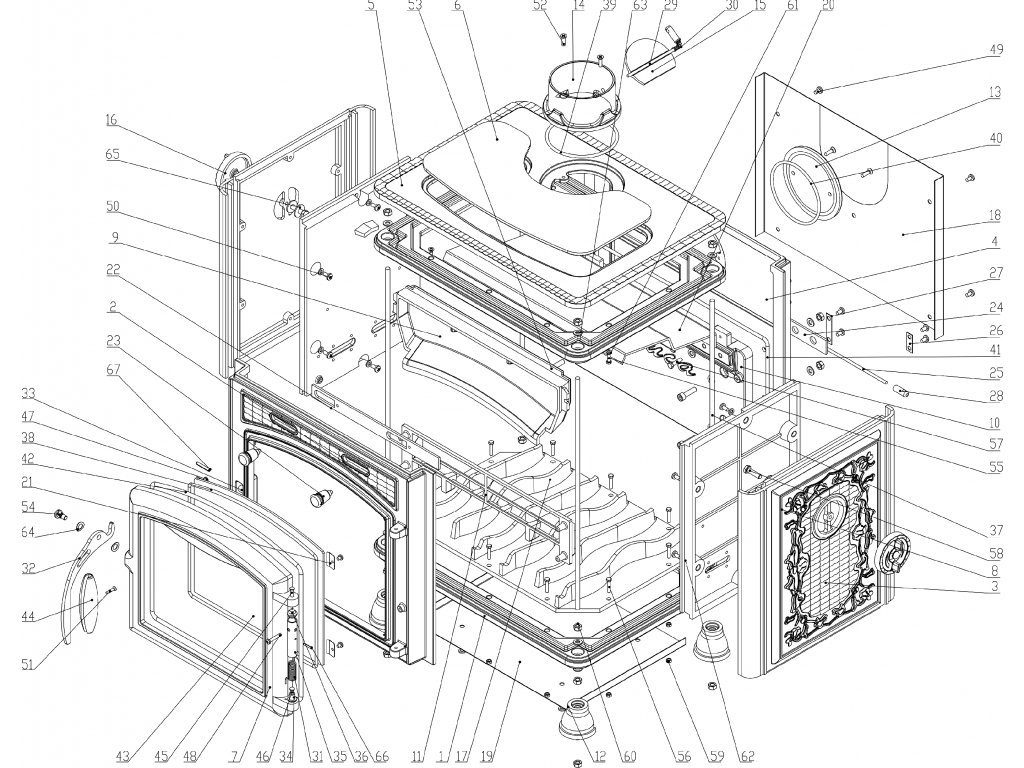 5
53
6
52
14
39
63
29
30
15
61
20
49
13
40
18
4
27
24
26
41
25
28
10
57
55
37
58
8
3
16
65
50
9
22
2
23
67
33
47
38
42
21
54
64
32
44
51
43
45
48
7
46
34
31
35
36
66
11
1
17
19
12
60
56
59
62